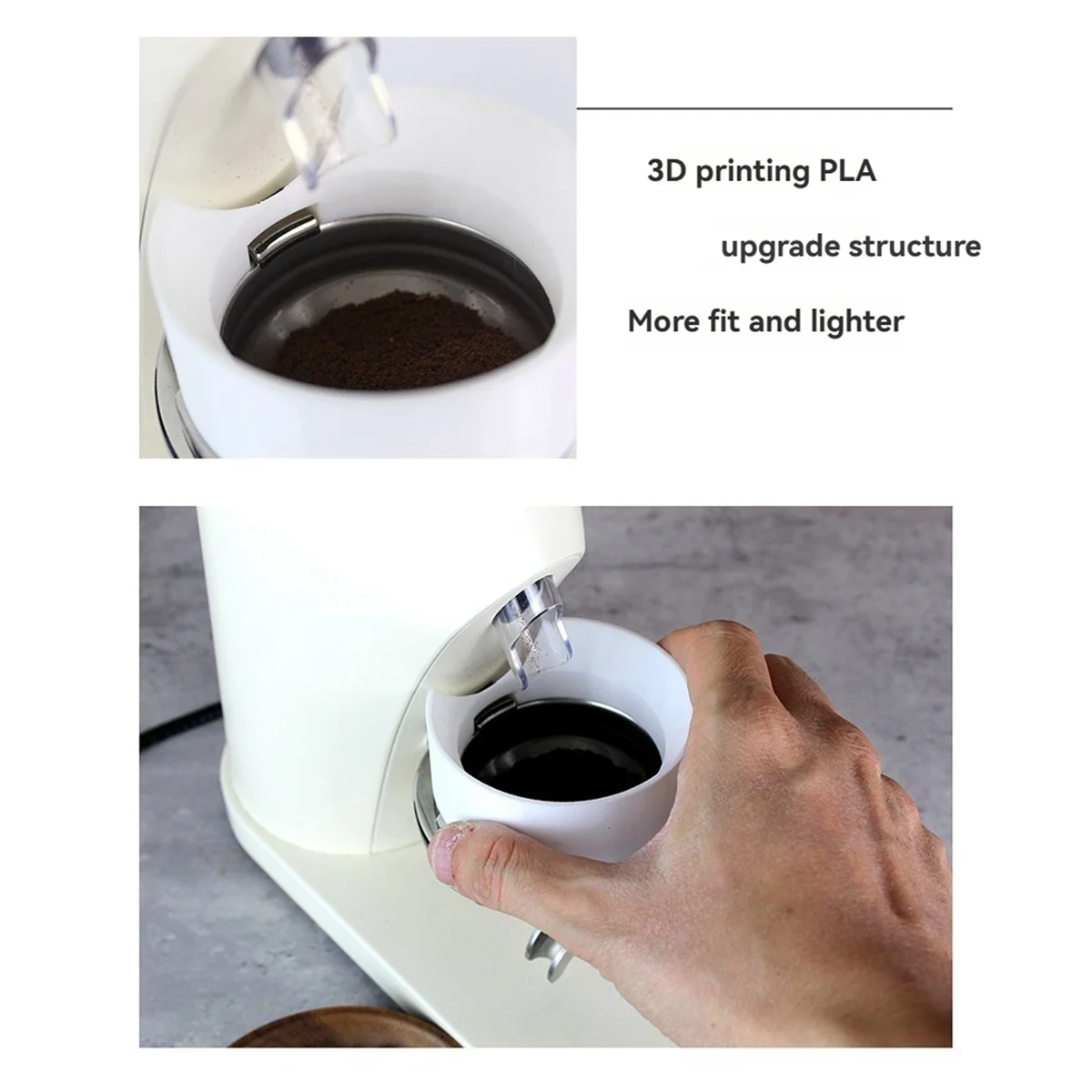 3D printing PLA

upgrade structure

More fit and lighter