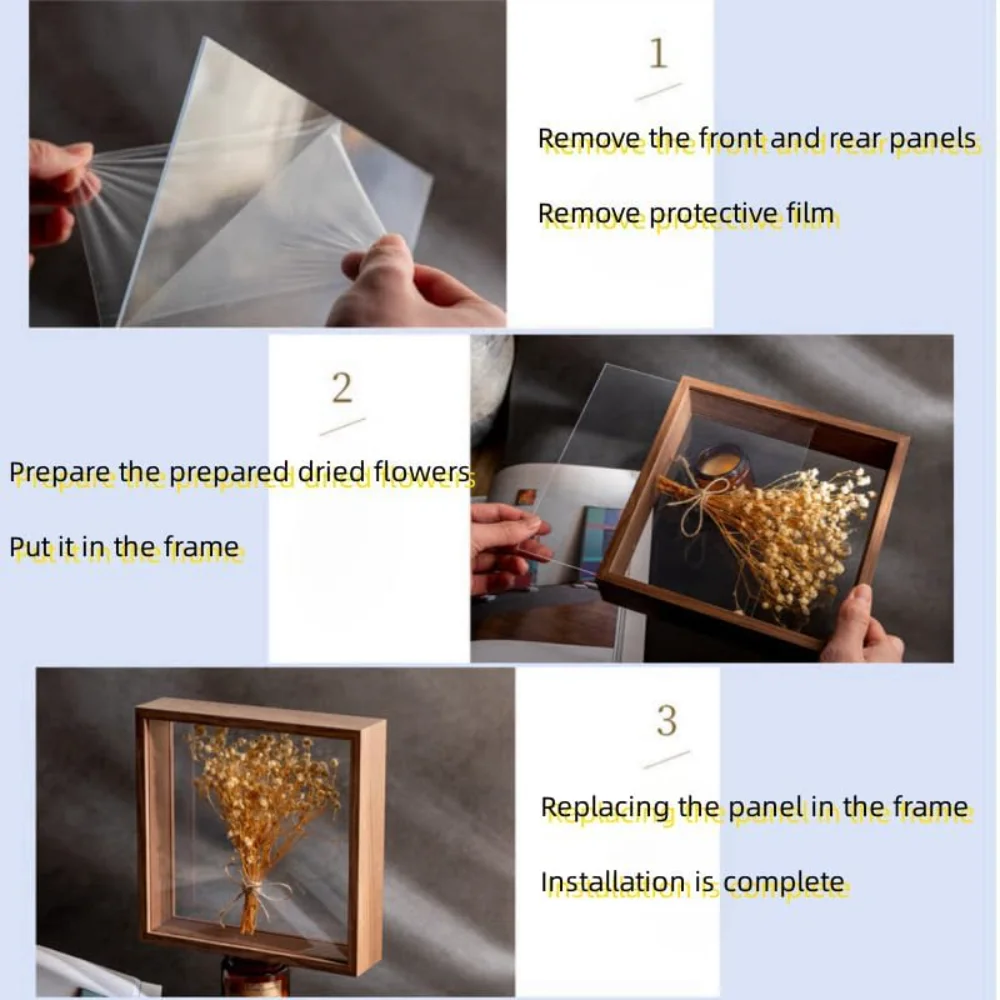 1

Remove the front and rear panels

Remove protective film

2

Prepare the prepared dried flowers

Put it in the frame

3

Replacing the panel in the frame

Installation is complete