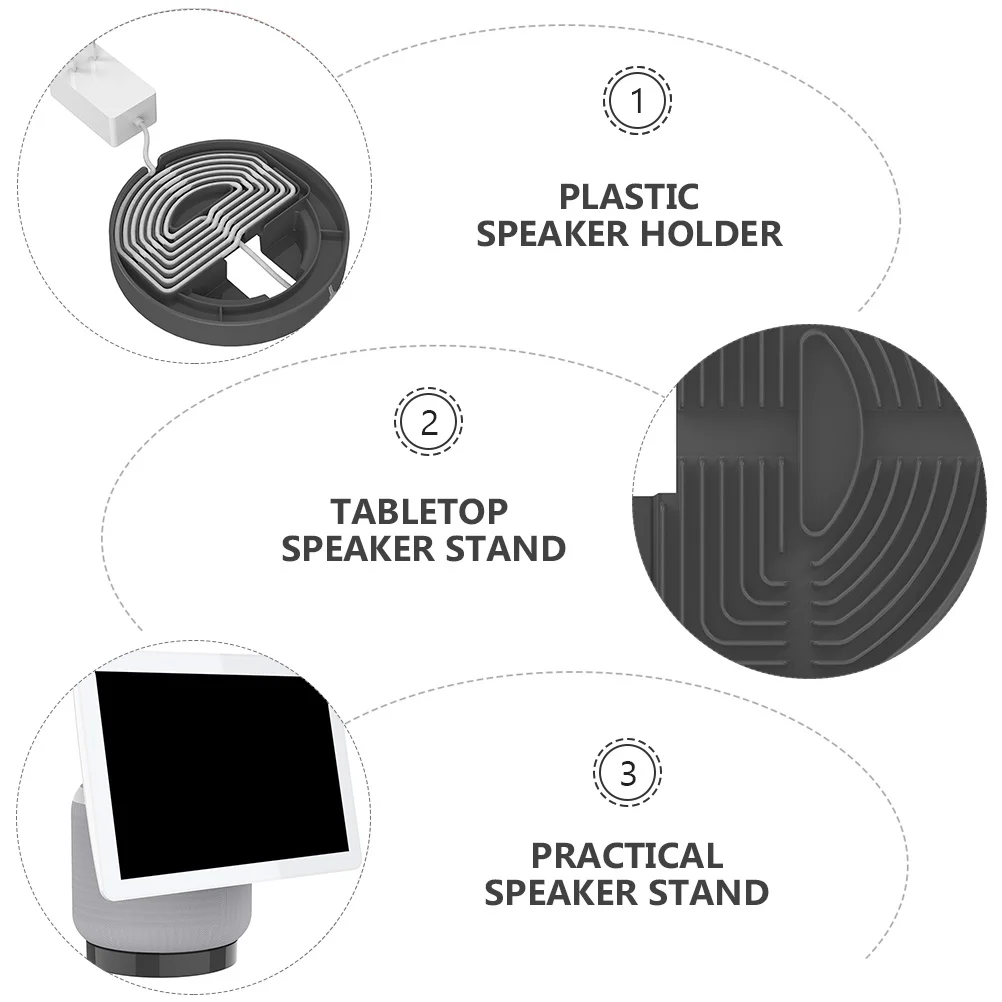 1

PLASTIC SPEAKER HOLDER

2

TABLETOP SPEAKER STAND

3

PRACTICAL SPEAKER STAND