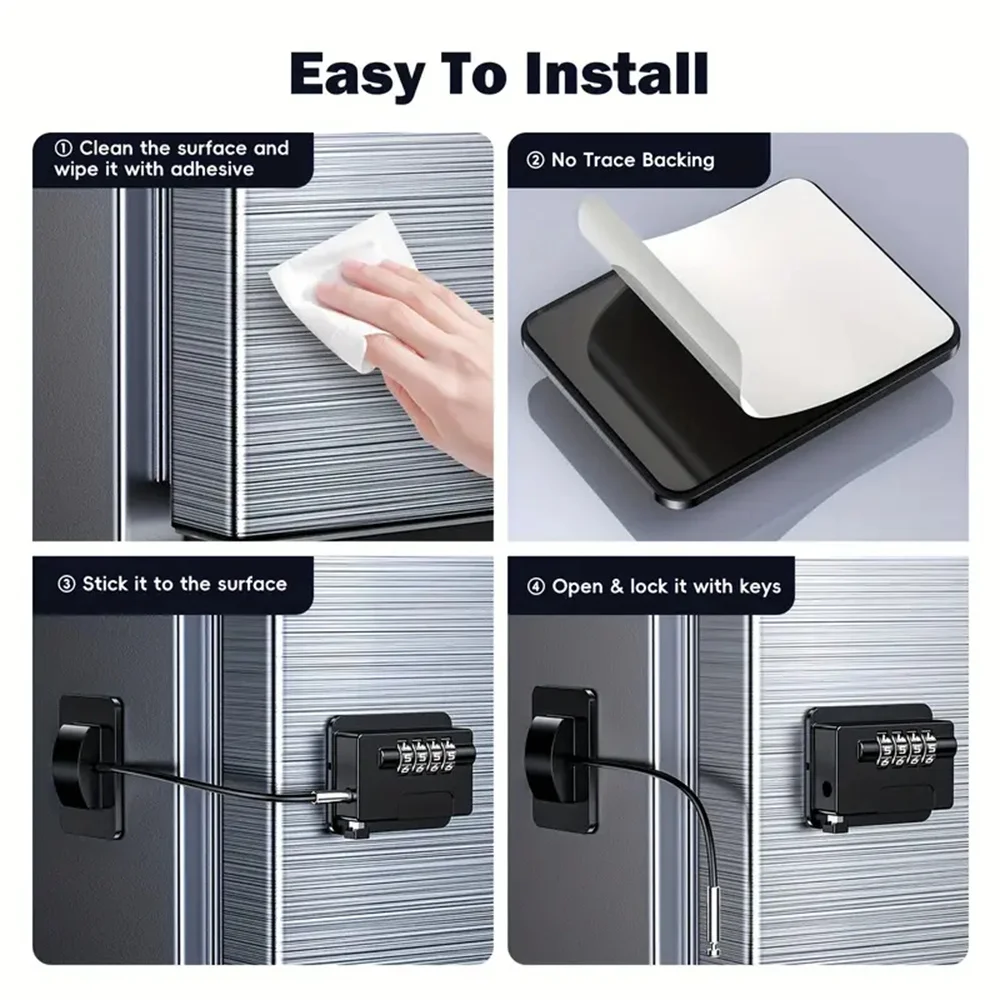 Easy To Install

① Clean the surface and wipe it with adhesive

② No Trace Backing

③ Stick it to the surface

④ Open & lock it with keys