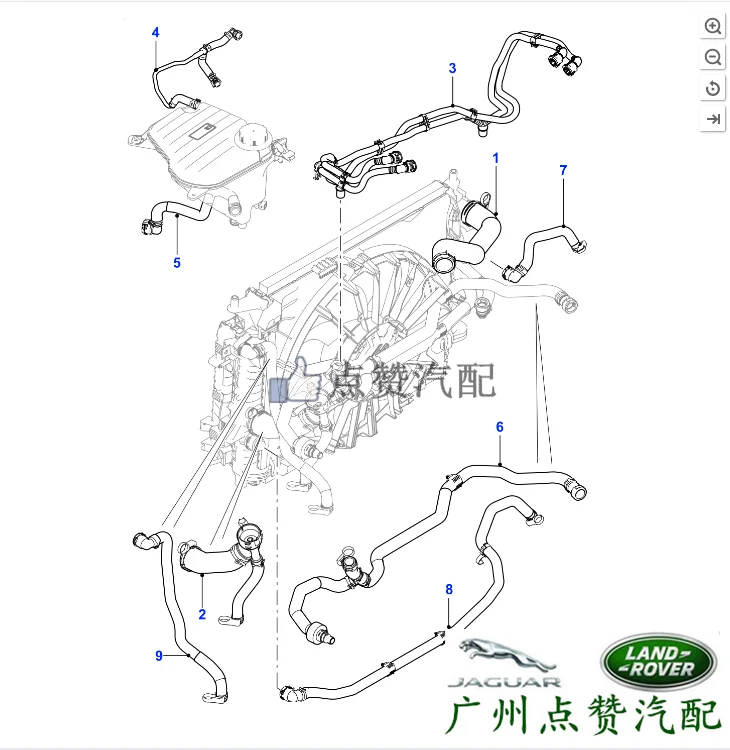 4
3
1
7
5
点赞汽配
6
2
8
9
JAGUAR
LAND ROVER
广州点赞汽配