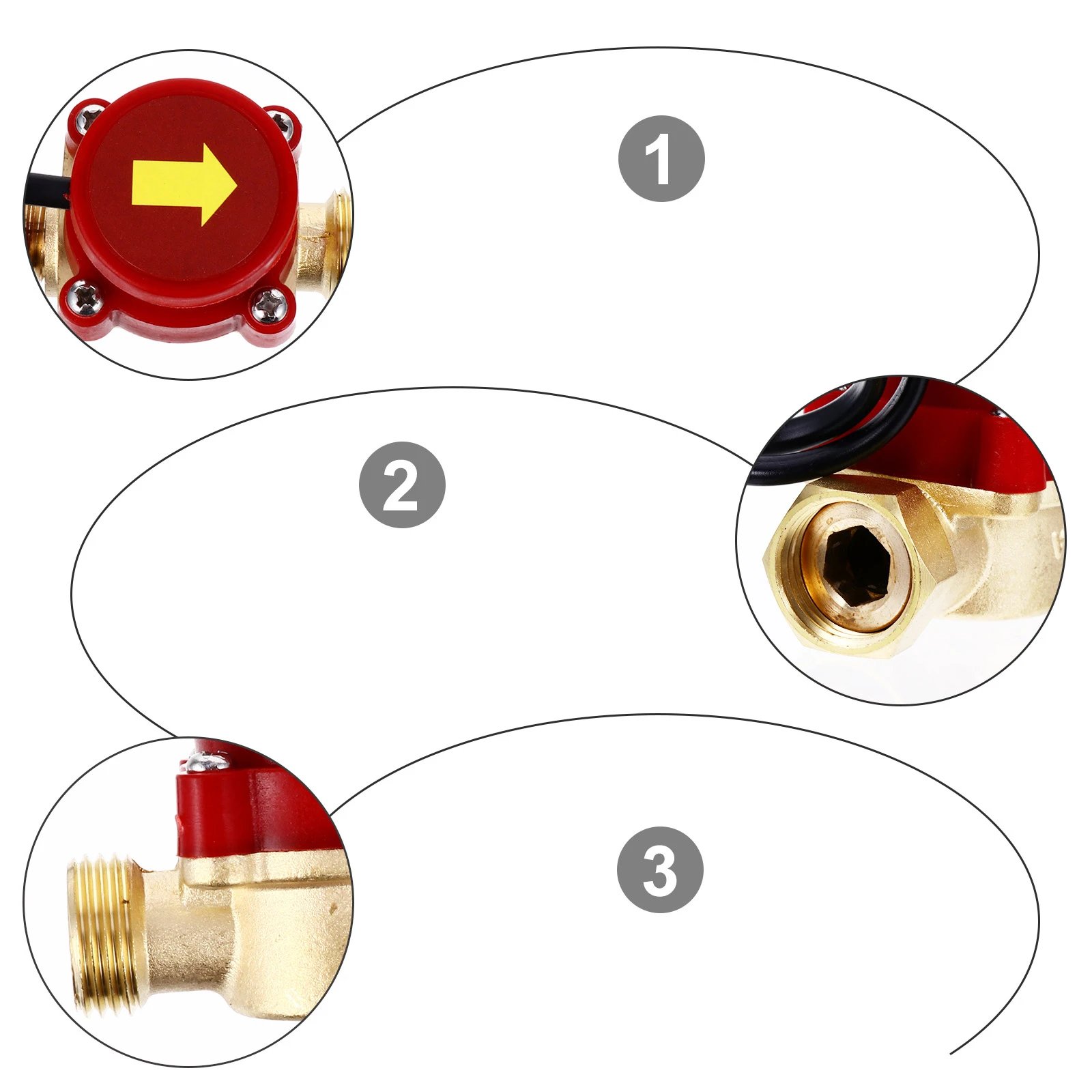 1

2

3