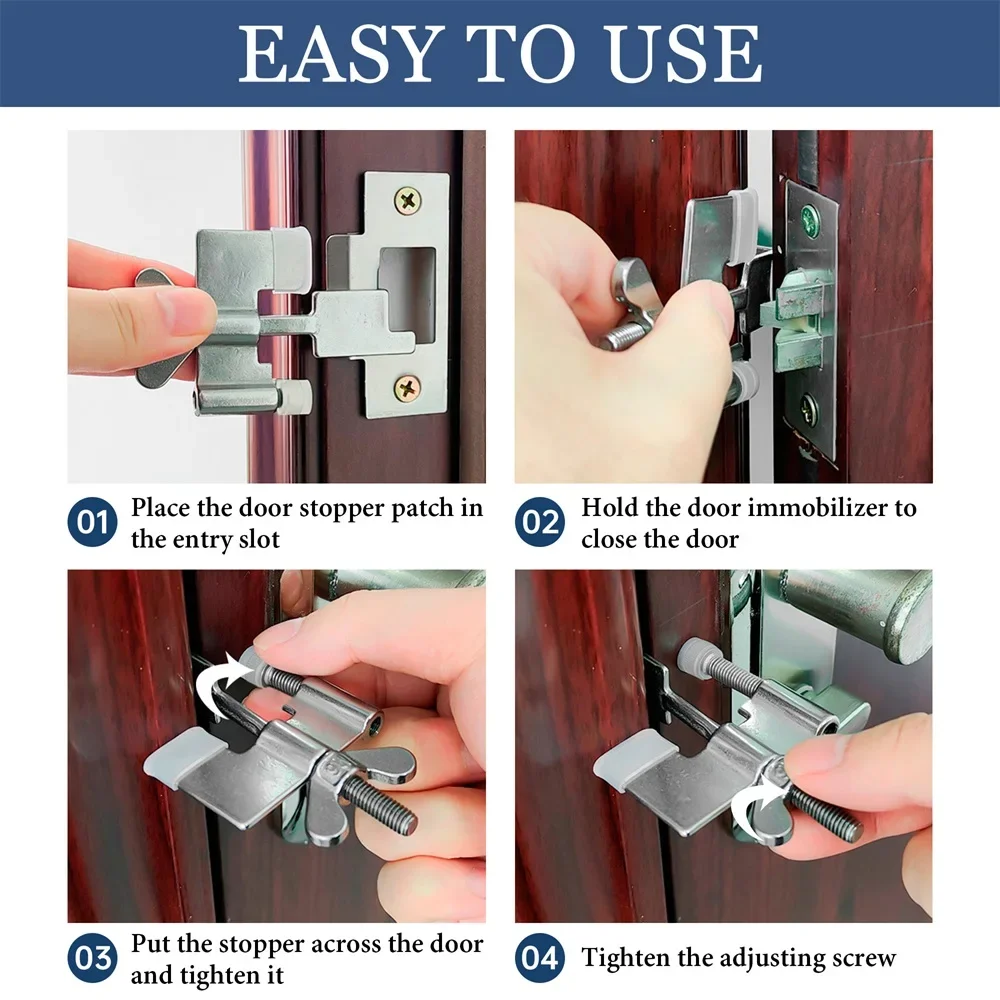 EASY TO USE

01 Place the door stopper patch in the entry slot

02 Hold the door immobilizer to close the door

03 Put the stopper across the door and tighten it

04 Tighten the adjusting screw