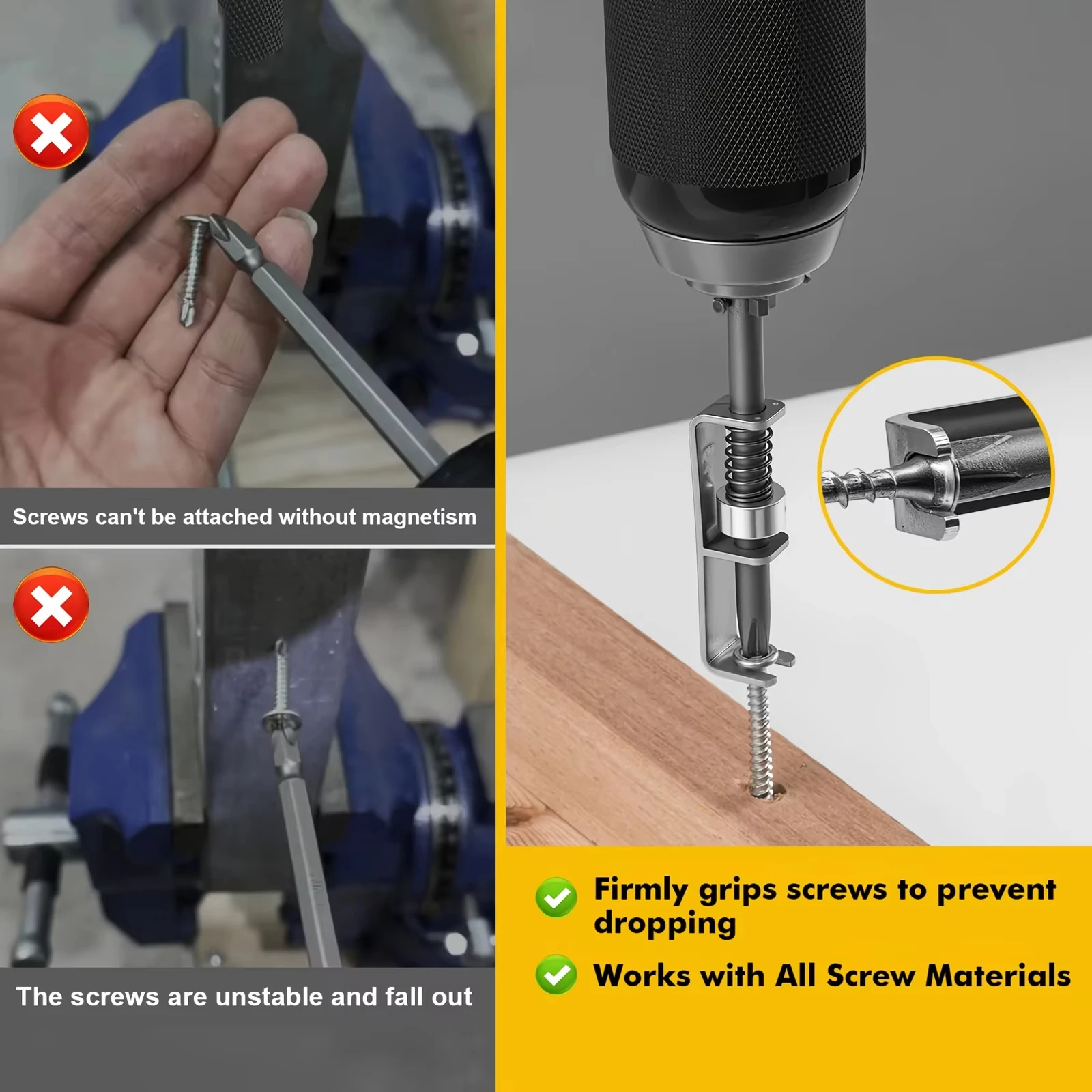 Screws can't be attached without magnetism

The screws are unstable and fall out

Firmly grips screws to prevent dropping

Works with All Screw Materials