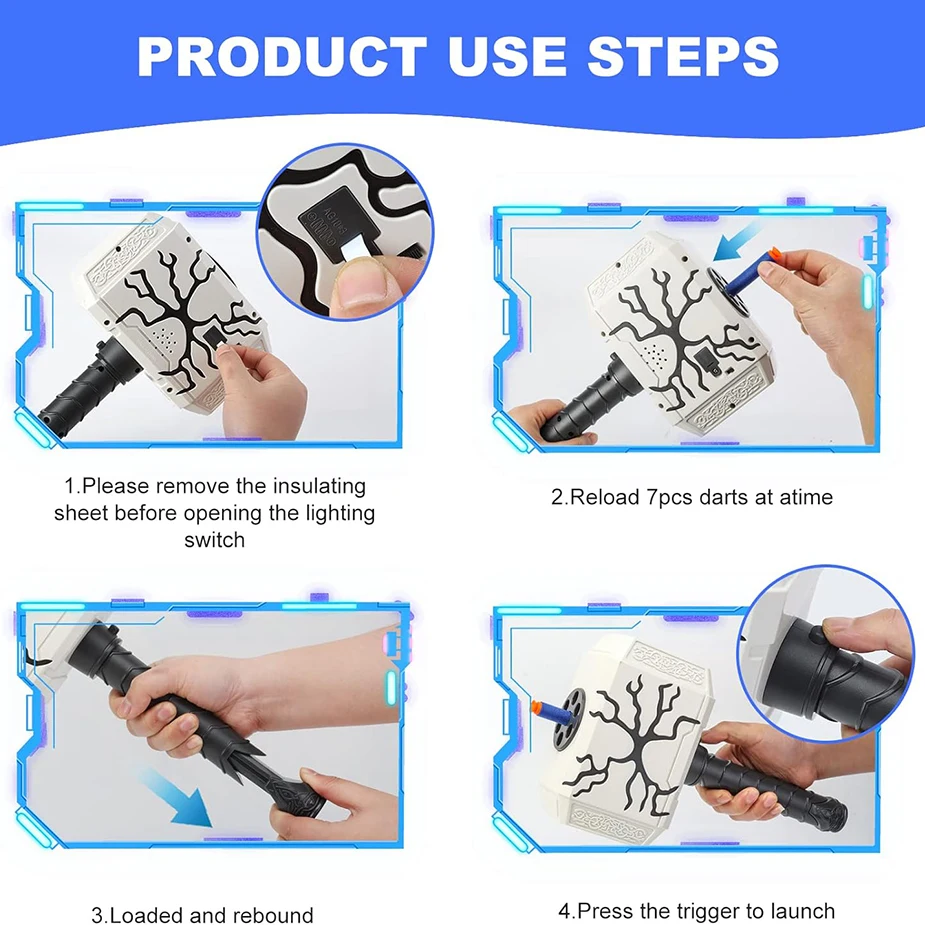 PRODUCT USE STEPS

1.Please remove the insulating sheet before opening the lighting switch

2.Reload 7pcs darts at atime

3.Loaded and rebound

4.Press the trigger to launch