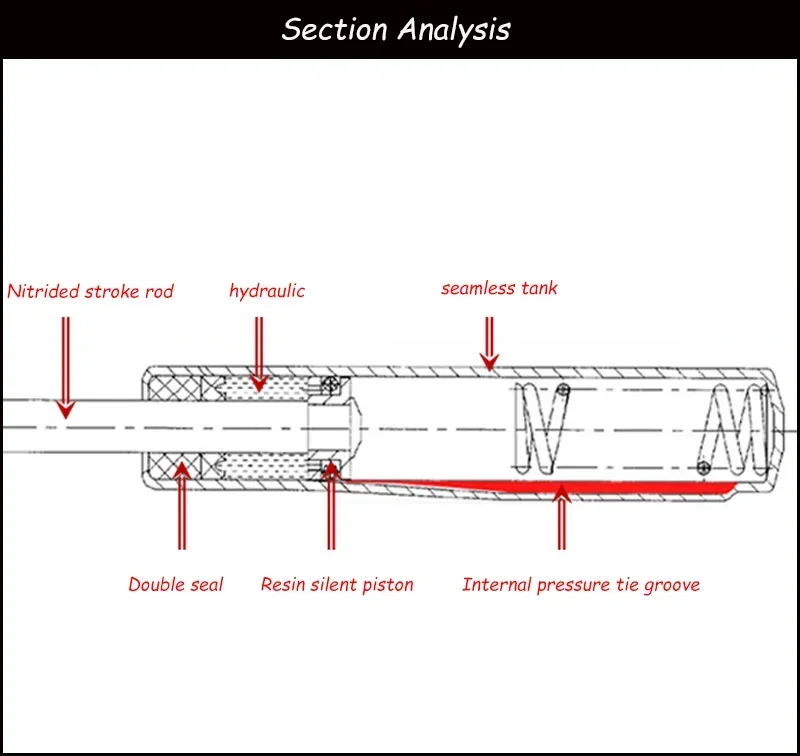 Section Analysis

Nitrided stroke rod

hydraulic

seamless tank

Double seal

Resin silent piston

Internal pressure tie groove