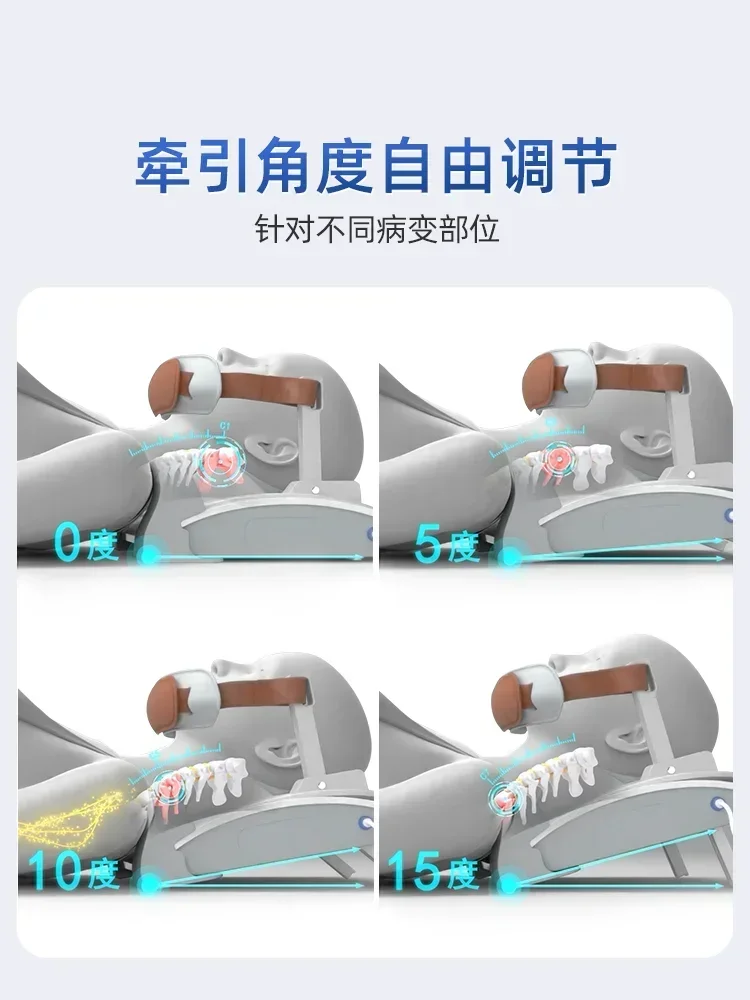 牵引角度自由调节

针对不同病变部位

0度

5度

10度

15度