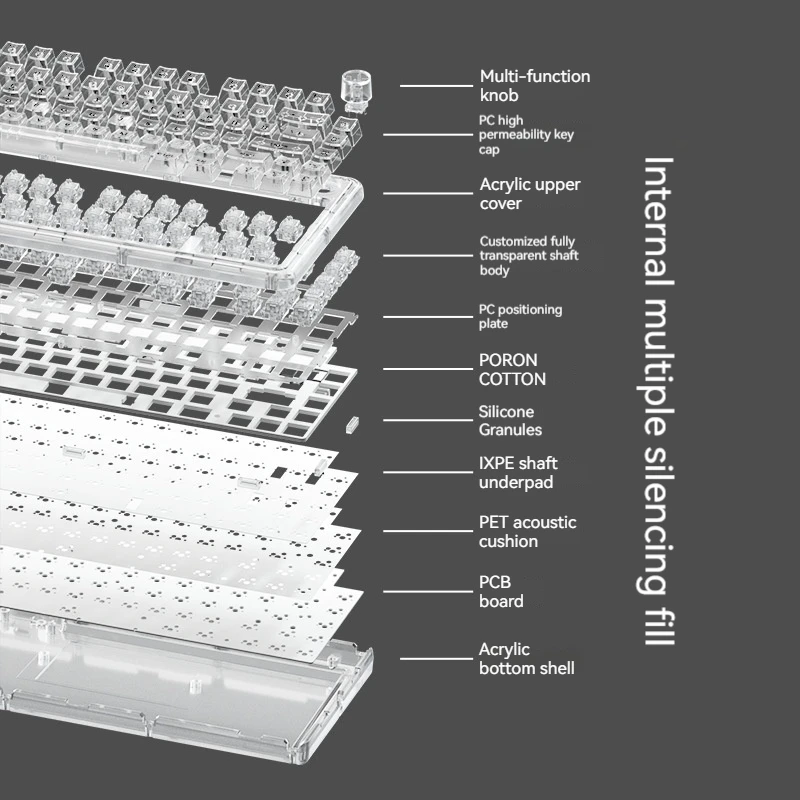 Multi-function knob

PC high permeability key cap

Acrylic upper cover

Customized fully transparent shaft body

PC positioning plate

PORON COTTON

Silicone Granules

IXPE shaft underpad

PET acoustic cushion

PCB board

Acrylic bottom shell

Internal multiple silencing fill