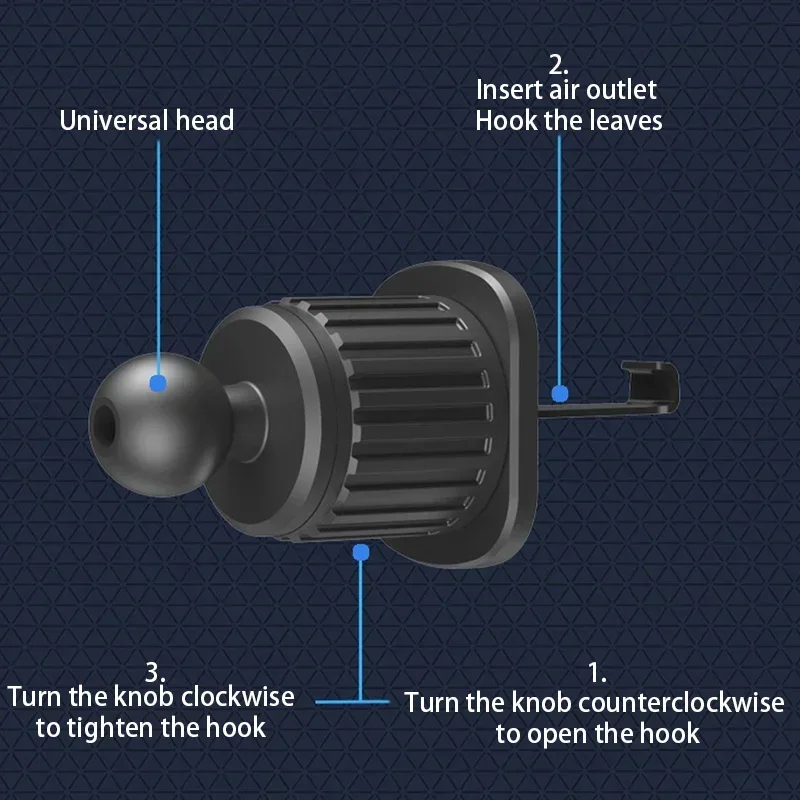 Universal head

2.
Insert air outlet
Hook the leaves

3.
Turn the knob clockwise
to tighten the hook

1.
Turn the knob counterclockwise
to open the hook