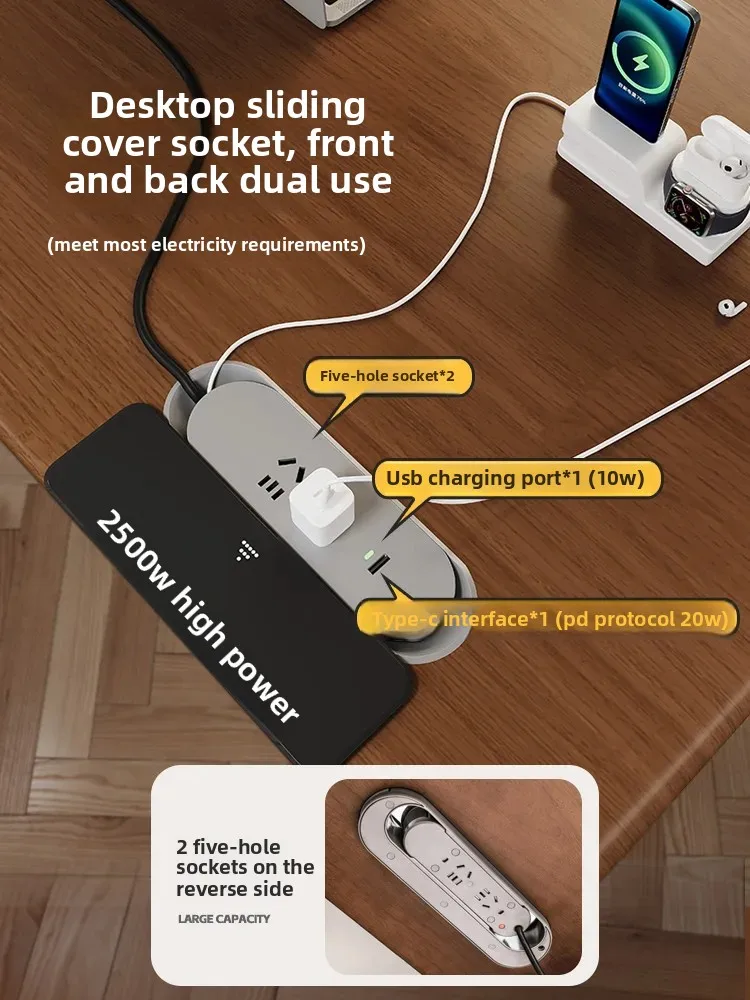 Desktop sliding cover socket, front and back dual use

(meet most electricity requirements)

Five-hole socket*2

Usb charging port*1 (10w)

Type-c interface*1 (pd protocol 20w)

2500w high power

2 five-hole sockets on the reverse side

LARGE CAPACITY