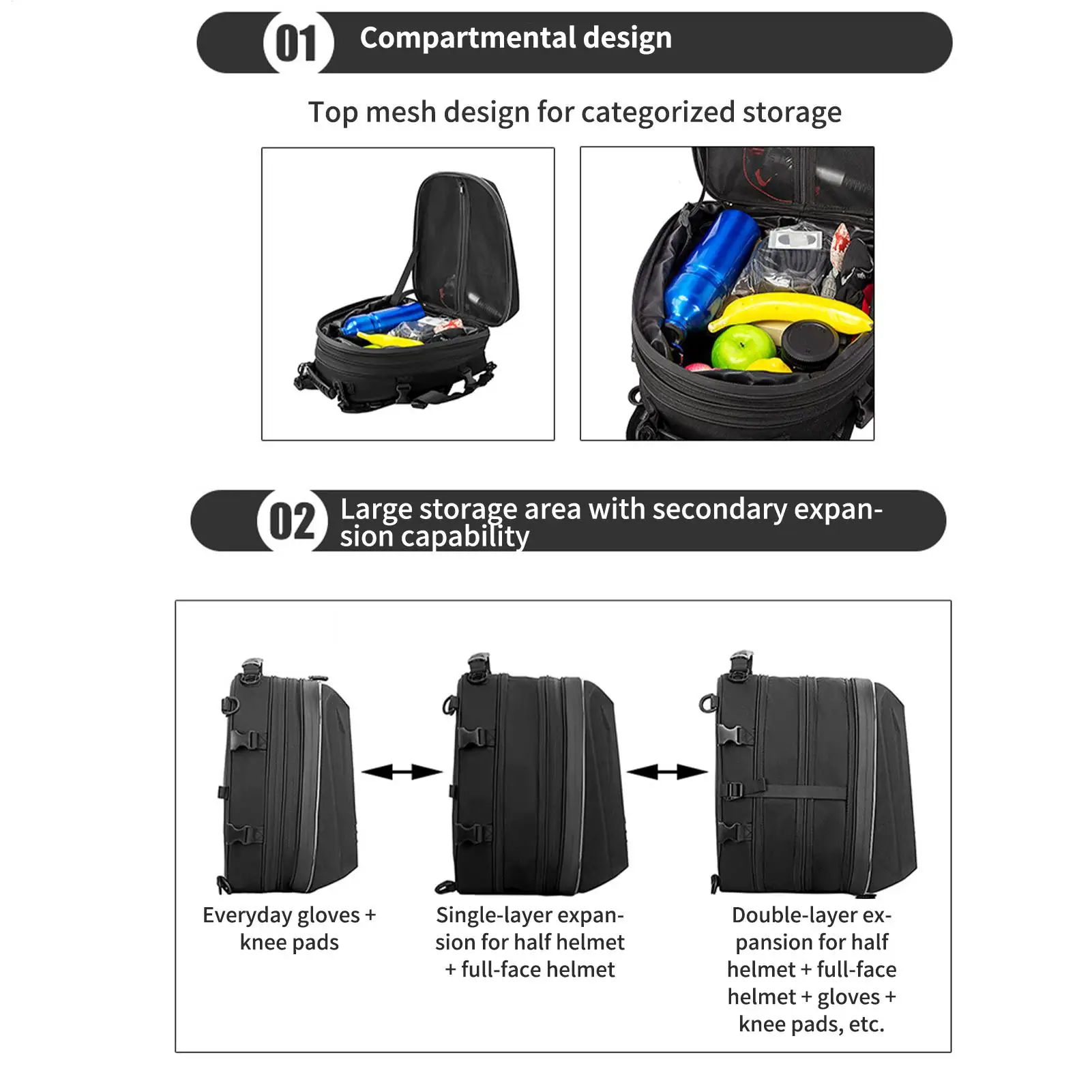 01 Compartmental design

Top mesh design for categorized storage

02 Large storage area with secondary expansion capability

Everyday gloves + knee pads

Single-layer expansion for half helmet + full-face helmet

Double-layer expansion for half helmet + full-face helmet + gloves + knee pads, etc.