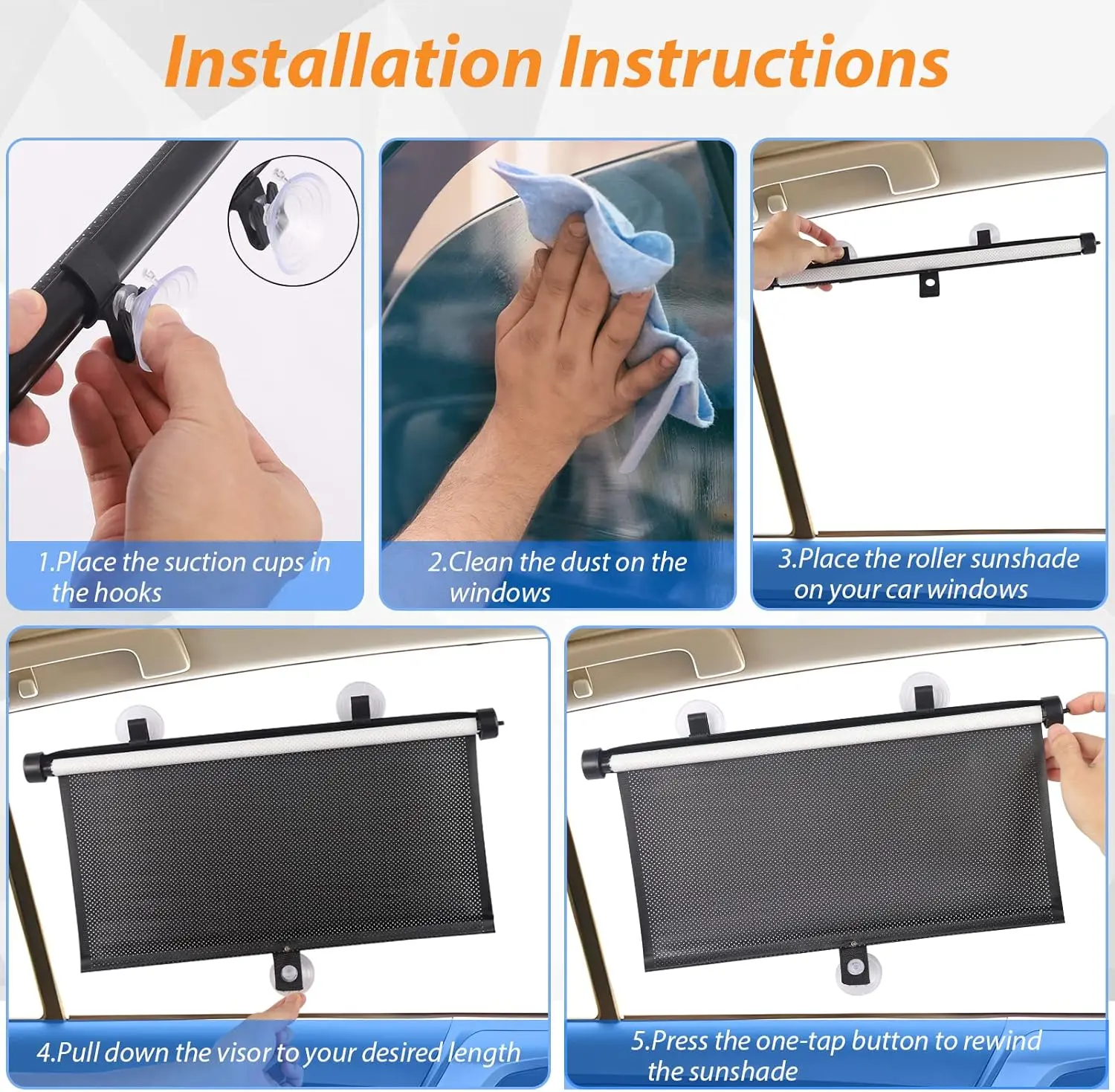 Installation Instructions

1.Place the suction cups in the hooks

2.Clean the dust on the windows

3.Place the roller sunshade on your car windows

4.Pull down the visor to your desired length

5.Press the one-tap button to rewind the sunshade