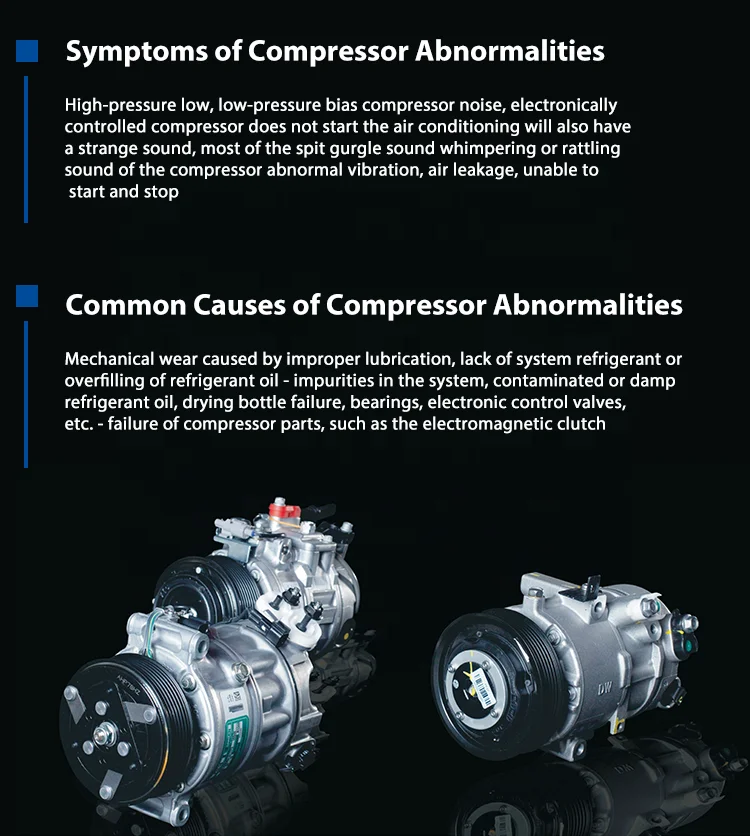 Symptoms of Compressor Abnormalities

High-pressure low, low-pressure bias compressor noise, electronically controlled compressor does not start the air conditioning will also have a strange sound, most of the spit gurgle sound whimpering or rattling sound of the compressor abnormal vibration, air leakage, unable to start and stop

Common Causes of Compressor Abnormalities

Mechanical wear caused by improper lubrication, lack of system refrigerant or overfilling of refrigerant oil - impurities in the system, contaminated or damp refrigerant oil, drying bottle failure, bearings, electronic control valves, etc. - failure of compressor parts, such as the electromagnetic clutch

DW