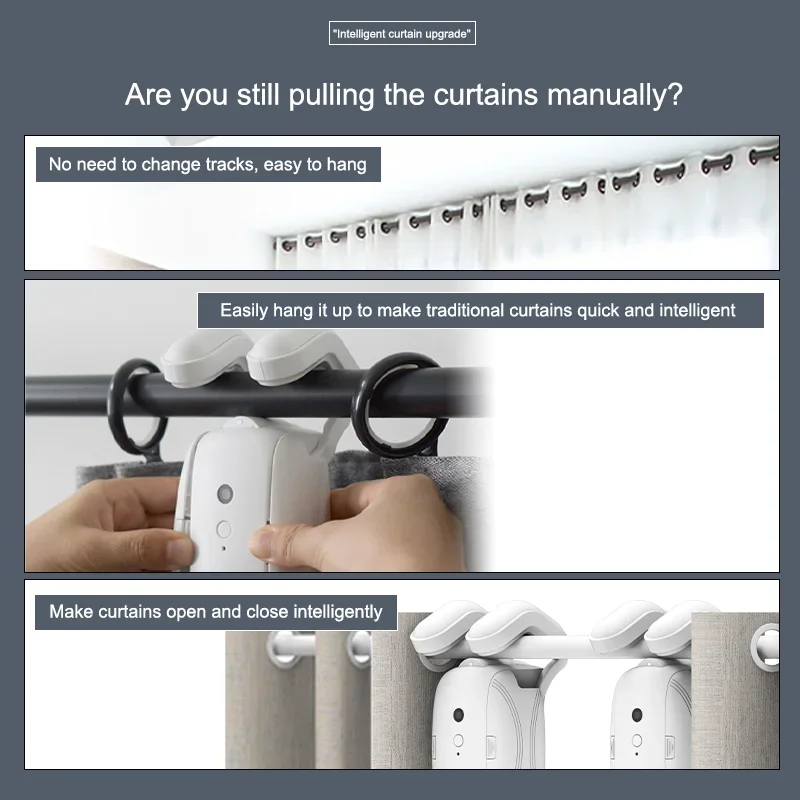 "Intelligent curtain upgrade"

Are you still pulling the curtains manually?

No need to change tracks, easy to hang

Easily hang it up to make traditional curtains quick and intelligent

Make curtains open and close intelligently