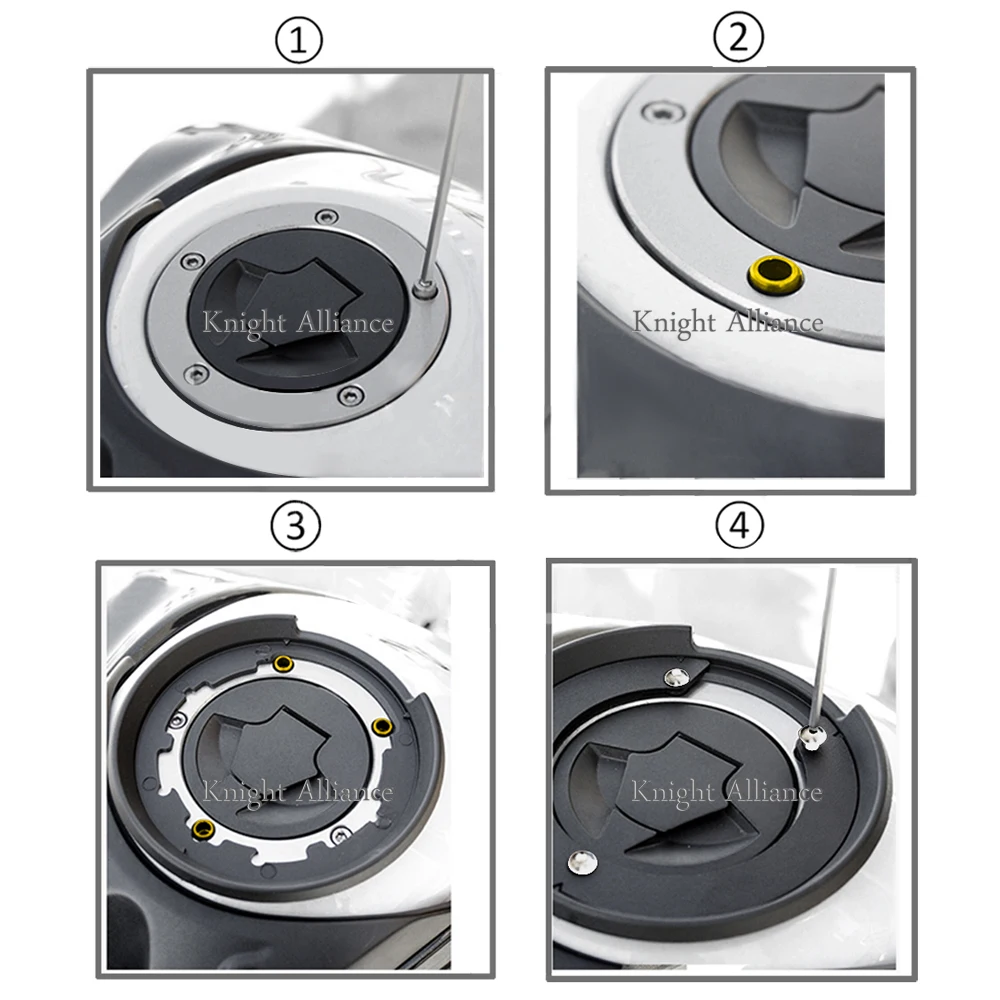 ①

Knight Alliance

②

Knight Alliance

③

Knight Alliance

④

Knight Alliance