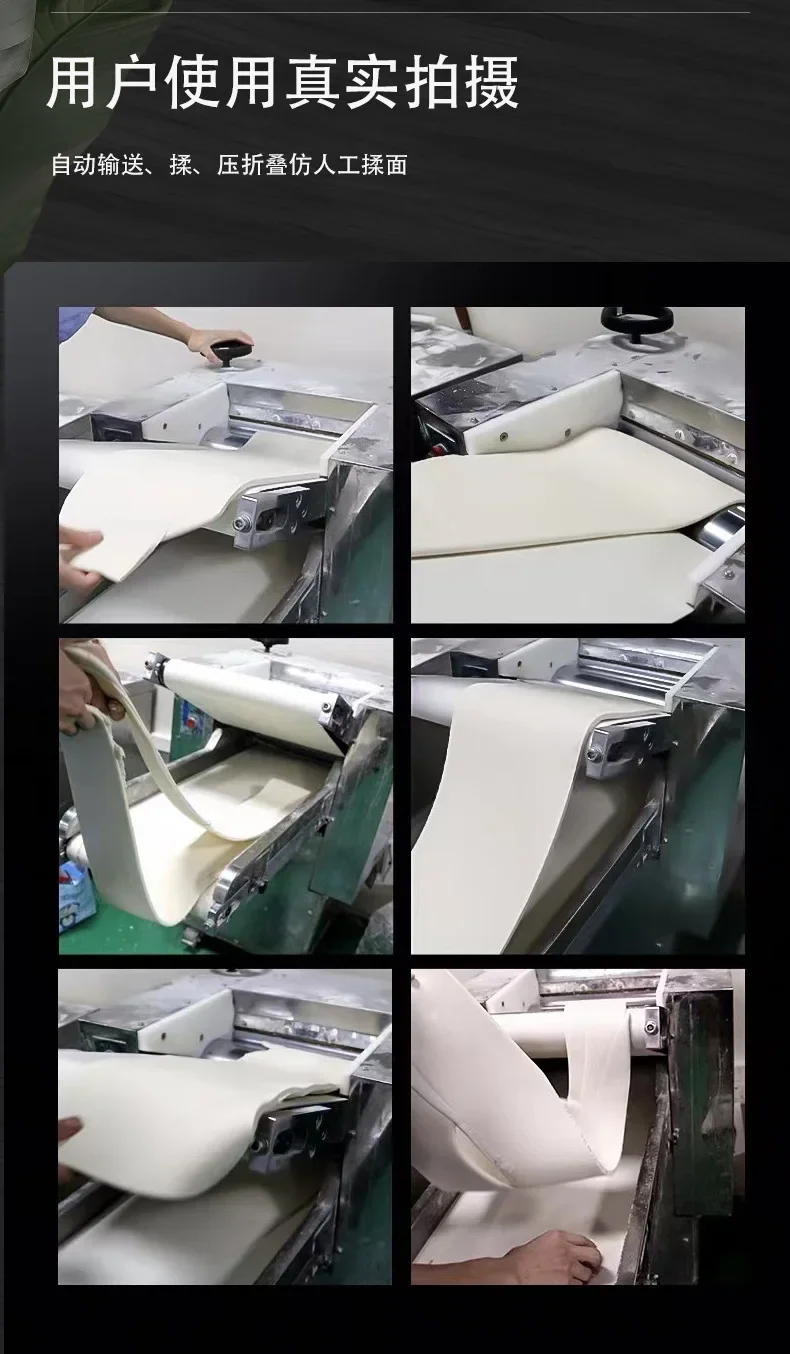 用户使用真实拍摄

自动输送、揉、压折叠仿人工揉面