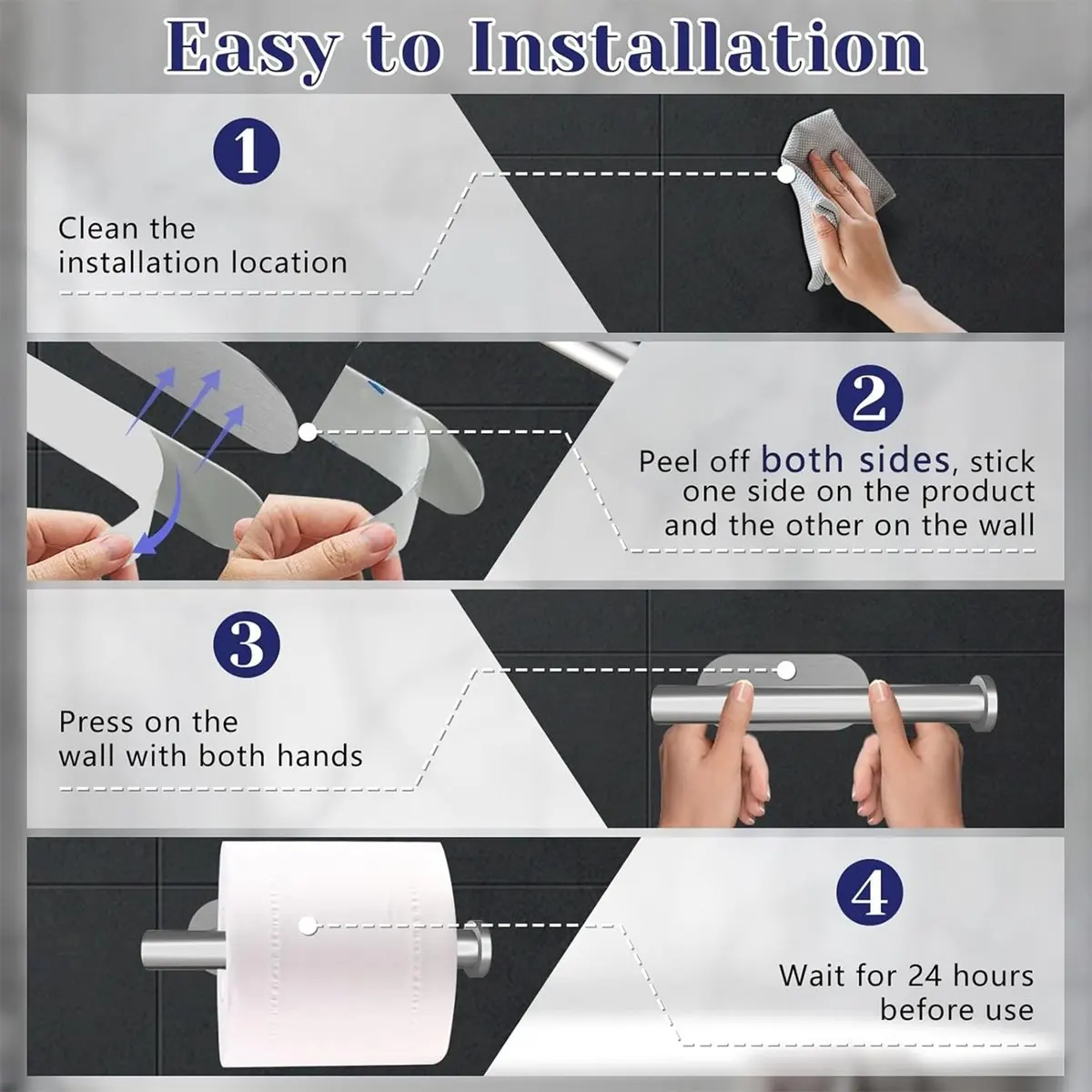 Easy to Installation

1

Clean the installation location

2

Peel off both sides, stick one side on the product and the other on the wall

3

Press on the wall with both hands

4

Wait for 24 hours before use