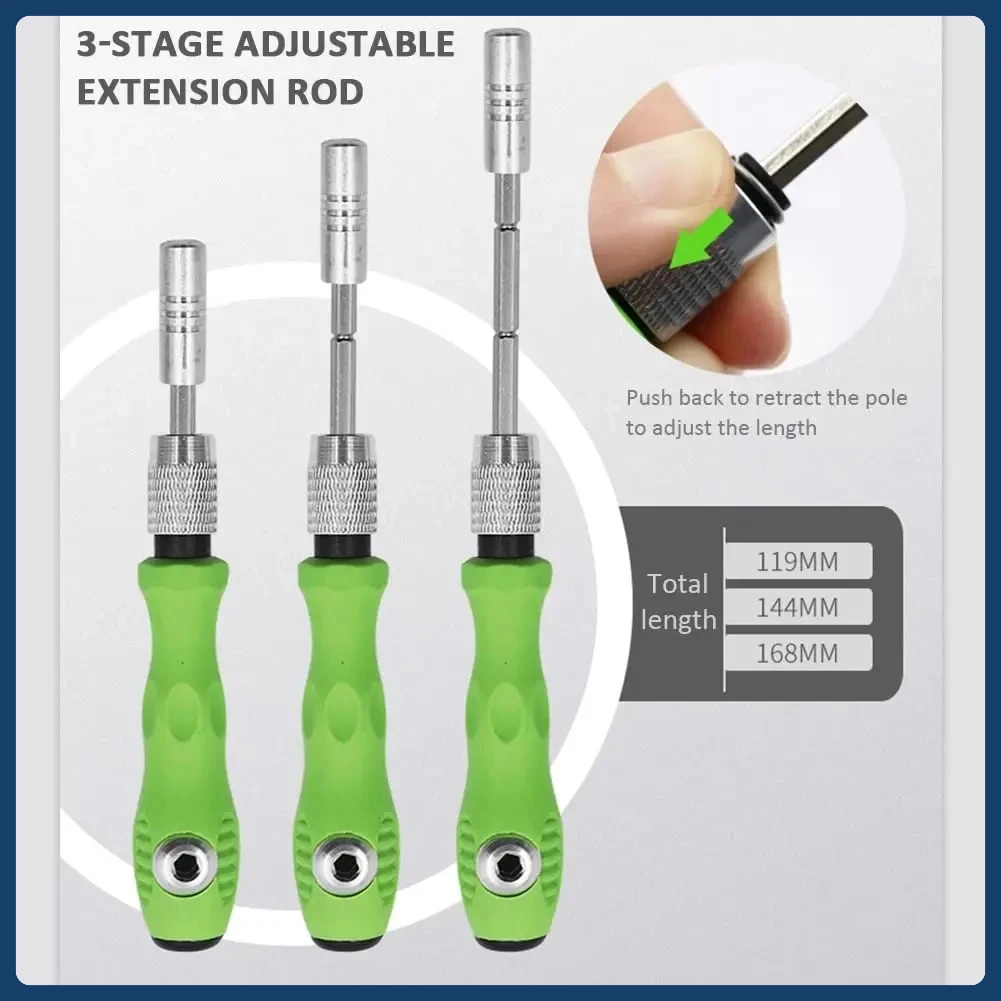 3-STAGE ADJUSTABLE EXTENSION ROD

Push back to retract the pole to adjust the length

Total length

119MM

144MM

168MM