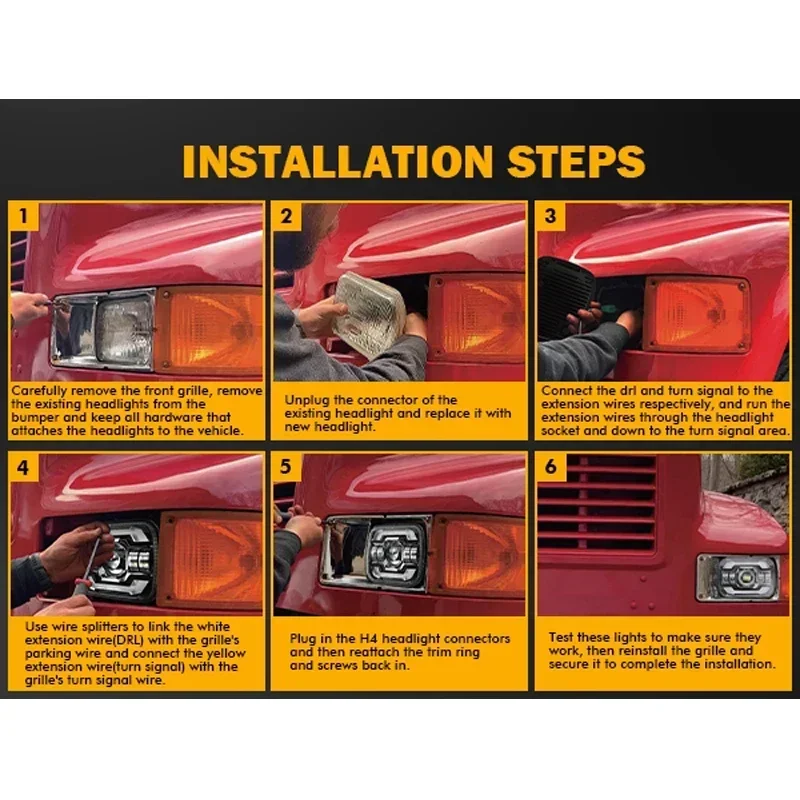 INSTALLATION STEPS

1

Carefully remove the front grille, remove the existing headlights from the bumper and keep all hardware that attaches the headlights to the vehicle.

2

Unplug the connector of the existing headlight and replace it with new headlight.

3

Connect the drl and turn signal to the extension wires respectively, and run the extension wires through the headlight socket and down to the turn signal area.

4

Use wire splitters to link the white extension wire(DRL) with the grille's parking wire and connect the yellow extension wire(turn signal) with the grille's turn signal wire.

5

Plug in the H4 headlight connectors and then reattach the trim ring and screws back in.

6

Test these lights to make sure they work, then reinstall the grille and secure it to complete the installation.