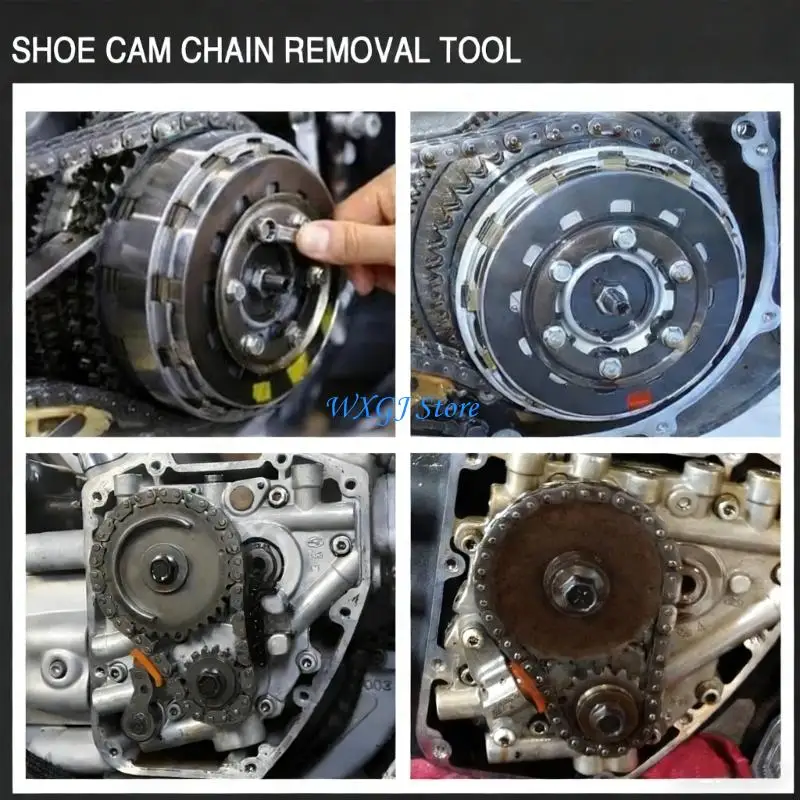 SHOE CAM CHAIN REMOVAL TOOL

WXGJ Store