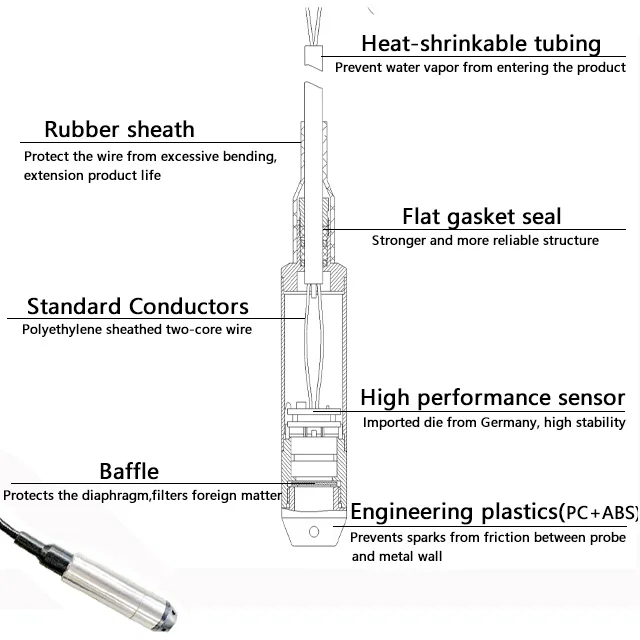 Heat-shrinkable tubing
Prevent water vapor from entering the product

Rubber sheath
Protect the wire from excessive bending, extension product life

Flat gasket seal
Stronger and more reliable structure

Standard Conductors
Polyethylene sheathed two-core wire

High performance sensor
Imported die from Germany, high stability

Baffle
Protects the diaphragm,filters foreign matter

Engineering plastics(PC+ABS)
Prevents sparks from friction between probe and metal wall