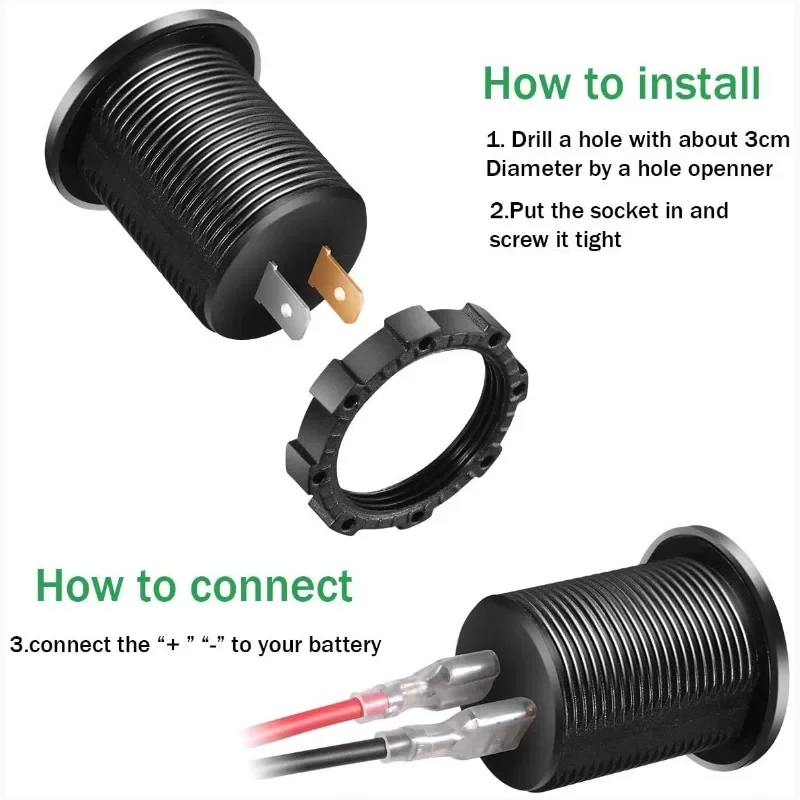 How to install

1. Drill a hole with about 3cm Diameter by a hole openner

2.Put the socket in and screw it tight

How to connect

3.connect the “+ ” “-” to your battery