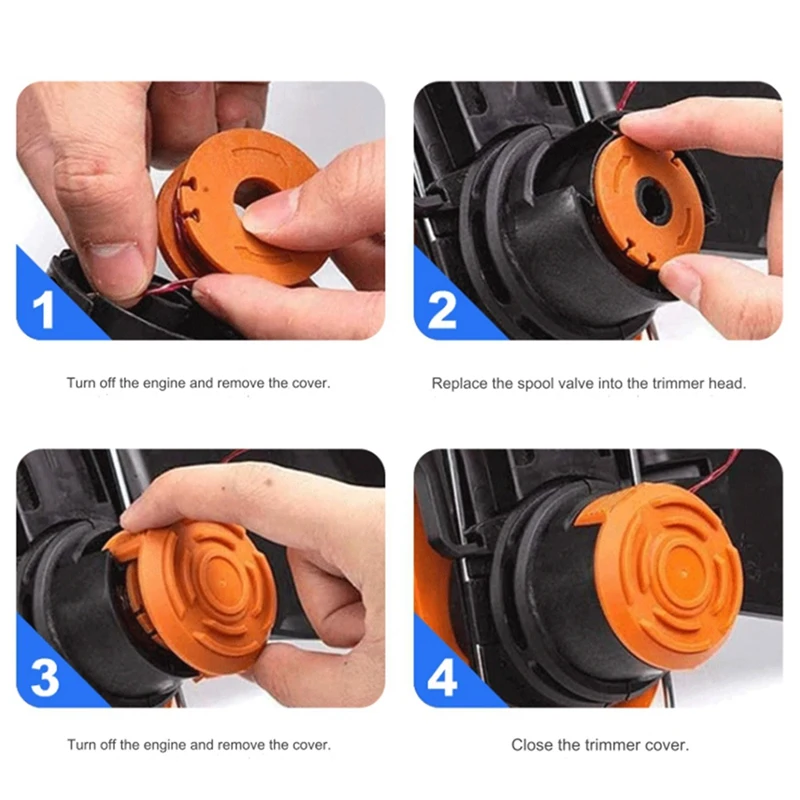 1

Turn off the engine and remove the cover.

2

Replace the spool valve into the trimmer head.

3

Turn off the engine and remove the cover.

4

Close the trimmer cover.