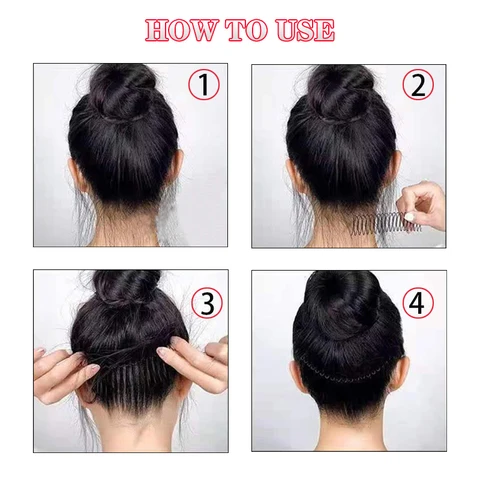 HOW TO USE

1

2

3

4