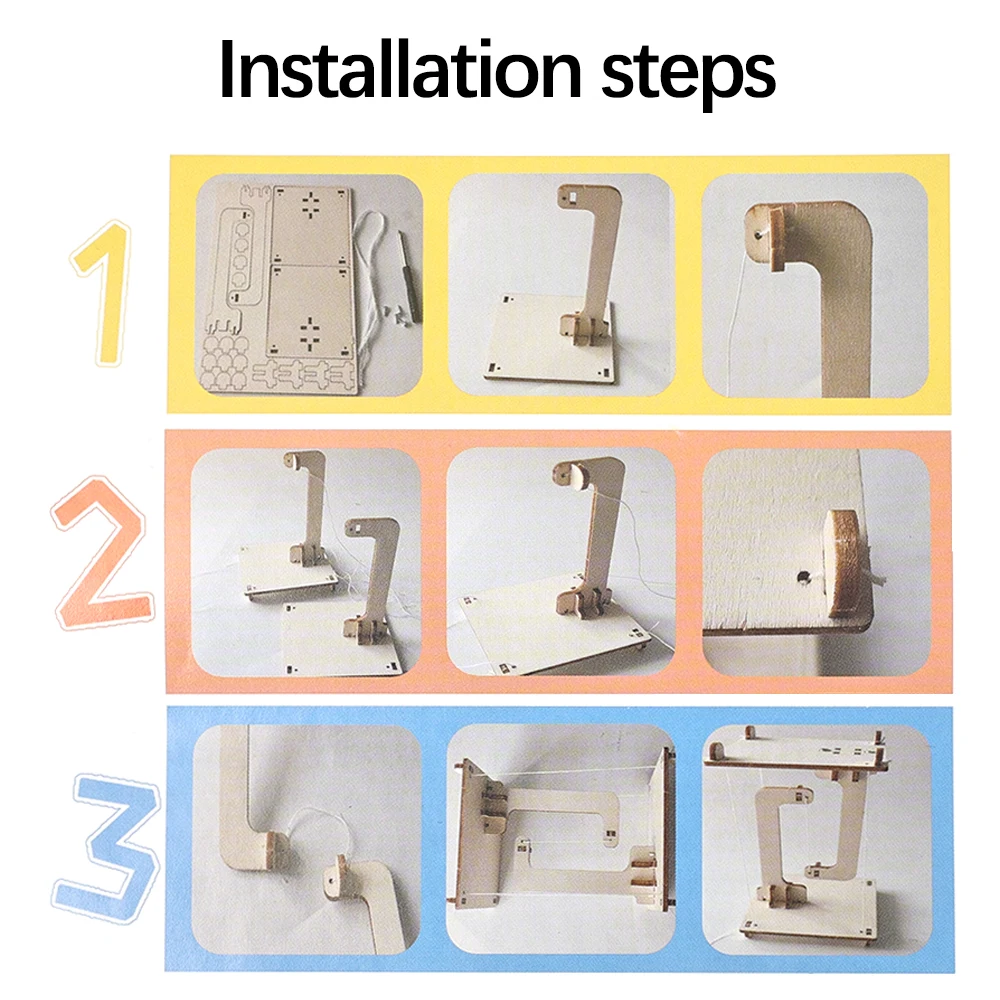 Installation steps

1

2

3