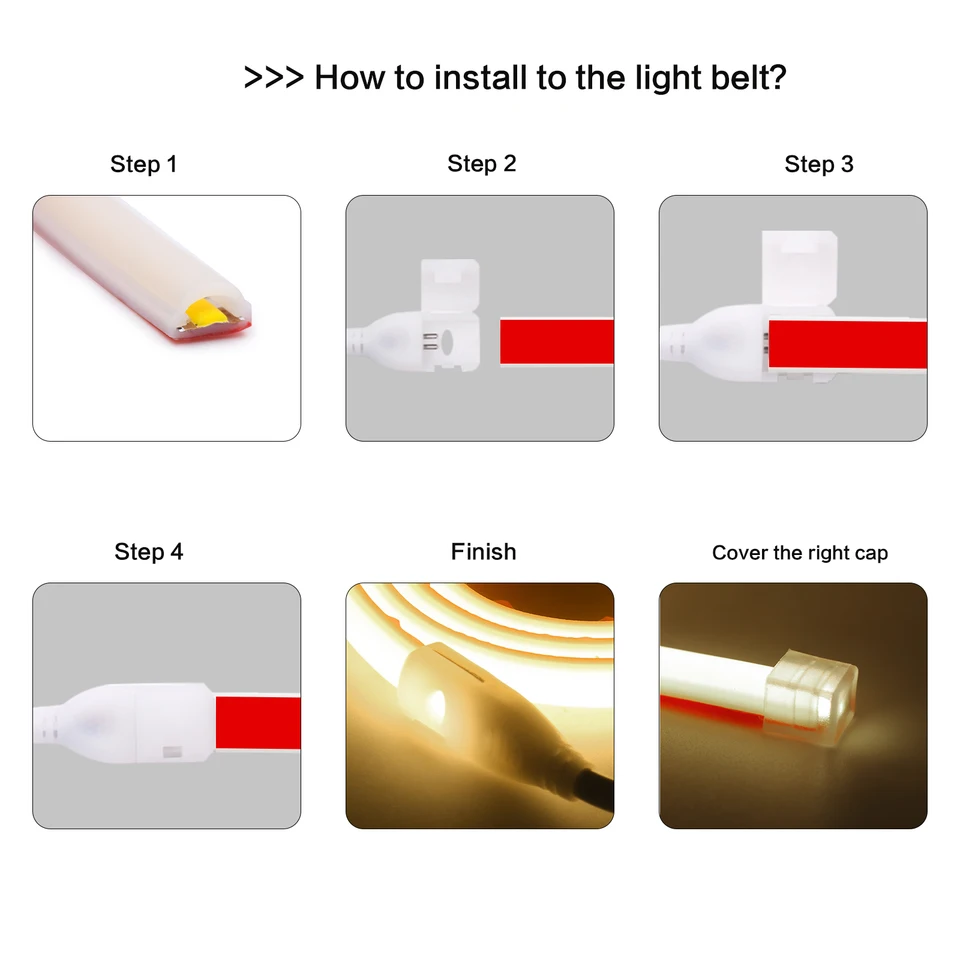 >>> How to install to the light belt?

Step 1

Step 2

Step 3

Step 4

Finish

Cover the right cap