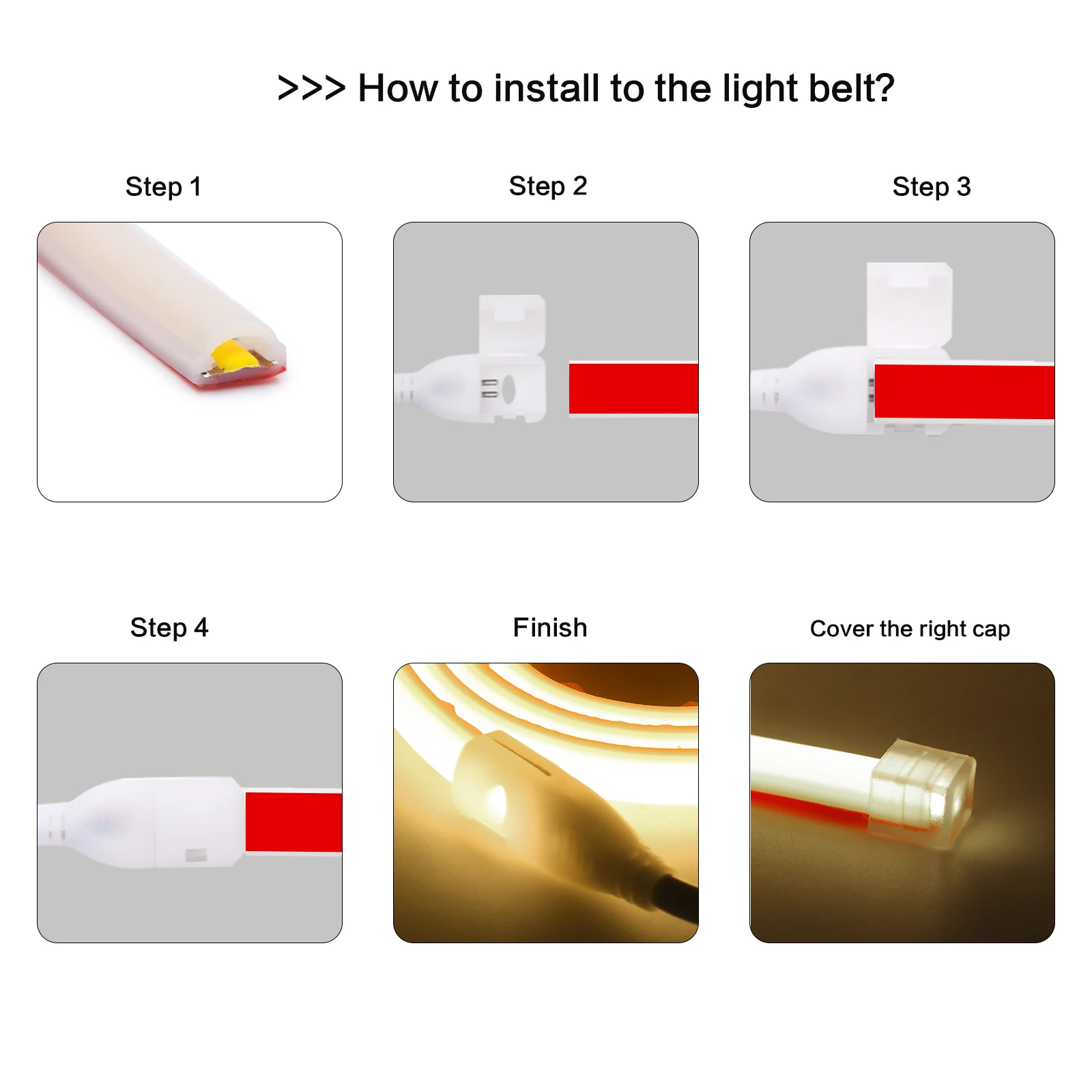 >>> How to install to the light belt?

Step 1

Step 2

Step 3

Step 4

Finish

Cover the right cap