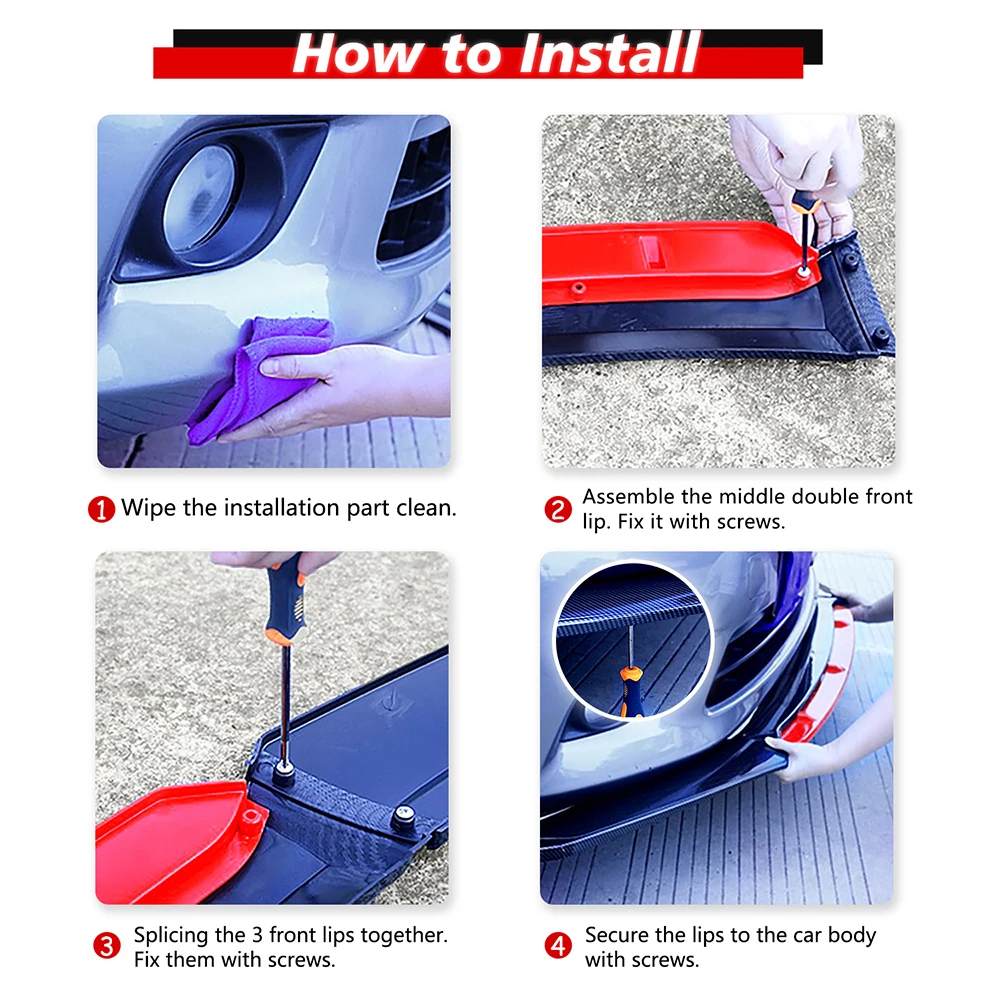 How to Install

1 Wipe the installation part clean.

2 Assemble the middle double front lip. Fix it with screws.

3 Splicing the 3 front lips together. Fix them with screws.

4 Secure the lips to the car body with screws.