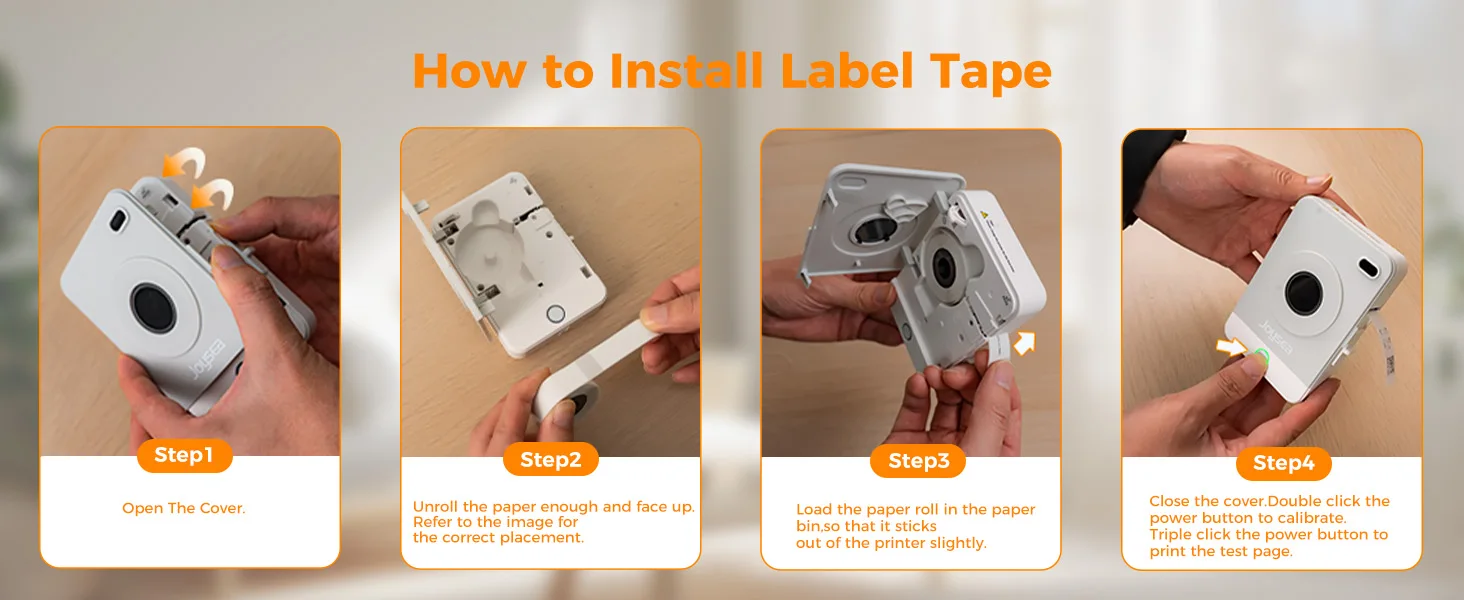 How to Install Label Tape

Joysea

Step1

Open The Cover.

Step2

Unroll the paper enough and face up. Refer to the image for the correct placement.

Step3

Load the paper roll in the paper bin,so that it sticks out of the printer slightly.

Joysea

Step4

Close the cover.Double click the power button to calibrate. Triple click the power button to print the test page.