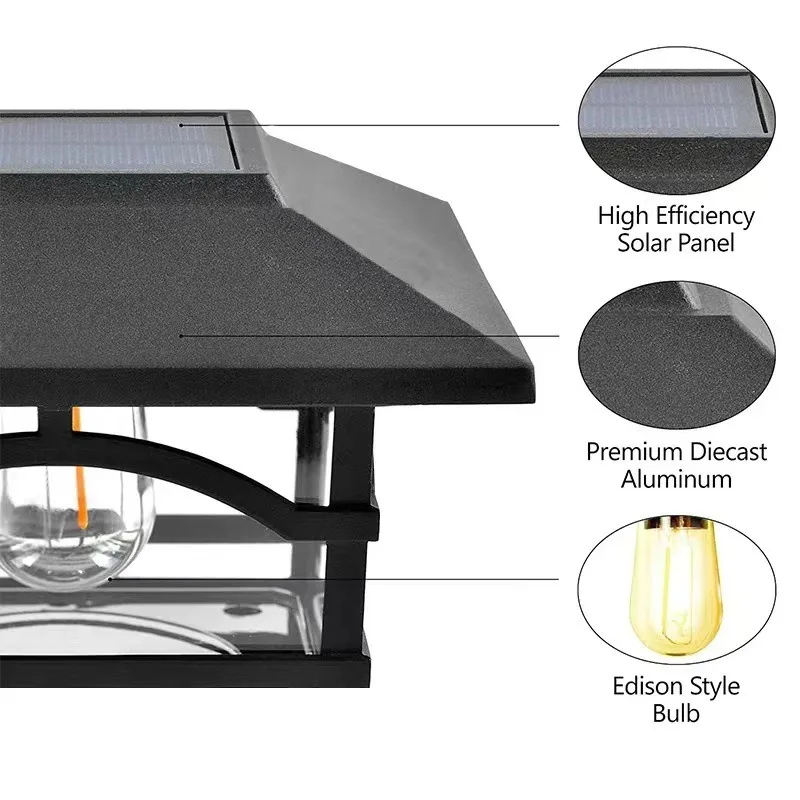 High Efficiency
Solar Panel

Premium Diecast
Aluminum

Edison Style
Bulb