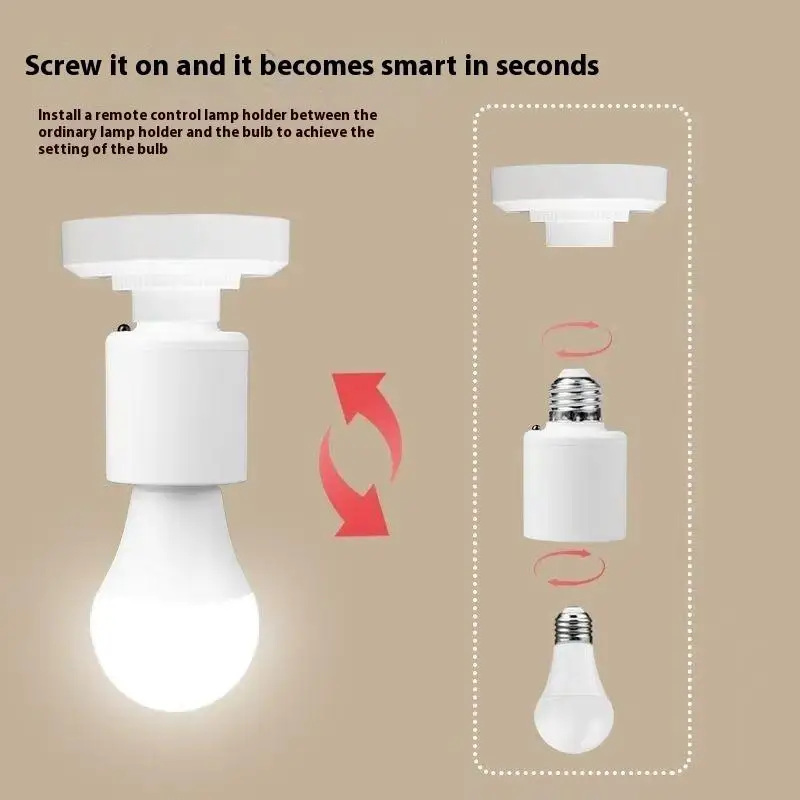 Screw it on and it becomes smart in seconds

Install a remote control lamp holder between the ordinary lamp holder and the bulb to achieve the setting of the bulb