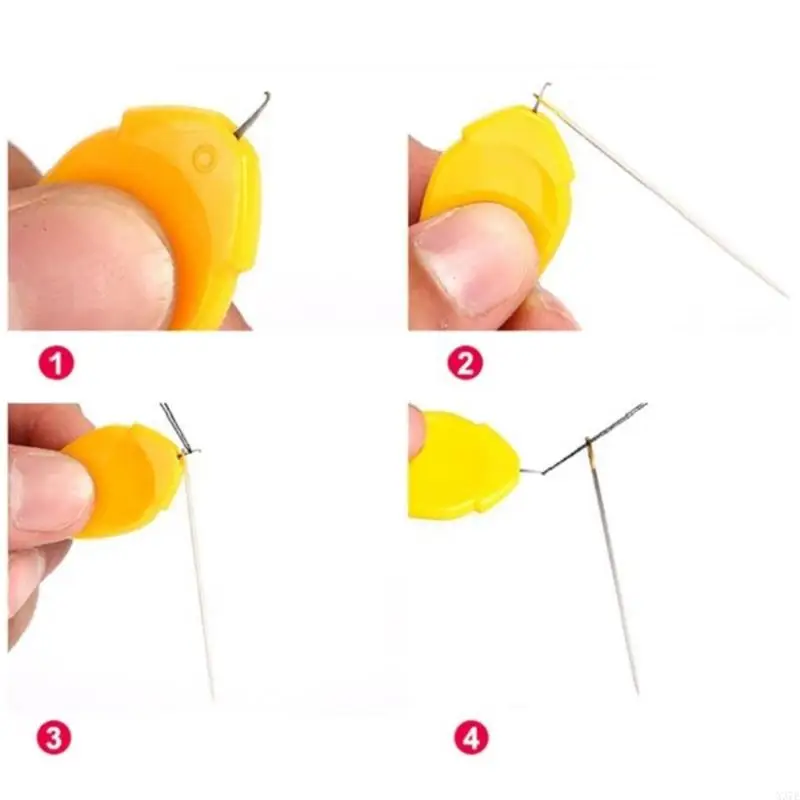 1

2

3

4