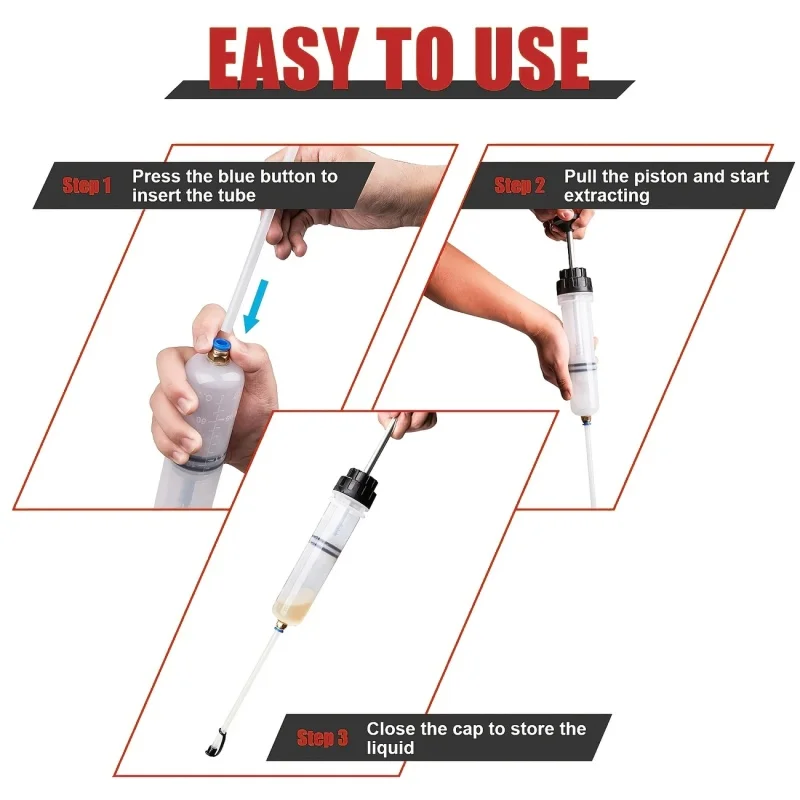 EASY TO USE

Step 1 Press the blue button to insert the tube

Step 2 Pull the piston and start extracting

Step 3 Close the cap to store the liquid