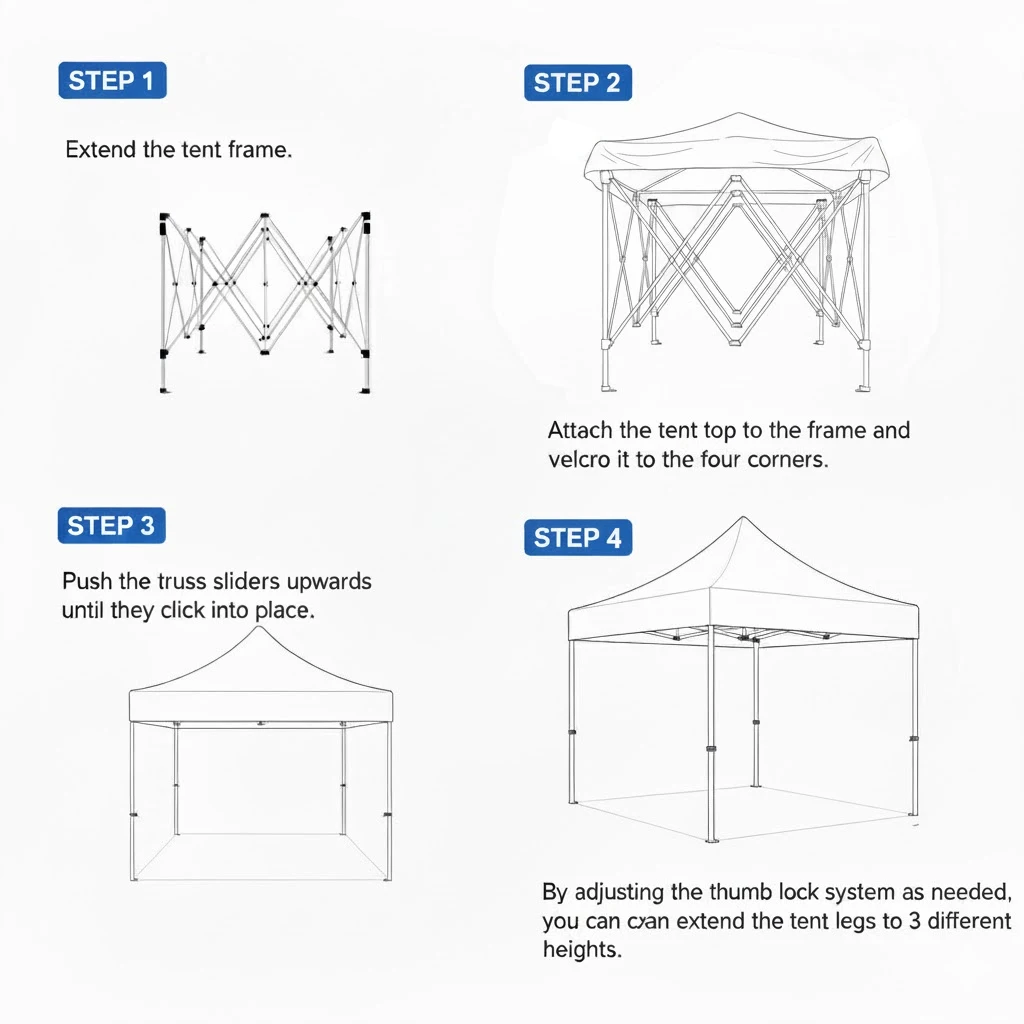 STEP 1

Extend the tent frame.

STEP 2

Attach the tent top to the frame and velcro it to the four corners.

STEP 3

Push the truss sliders upwards until they click into place.

STEP 4

By adjusting the thumb lock system as needed, you can cxan extend the tent legs to 3 different heights.