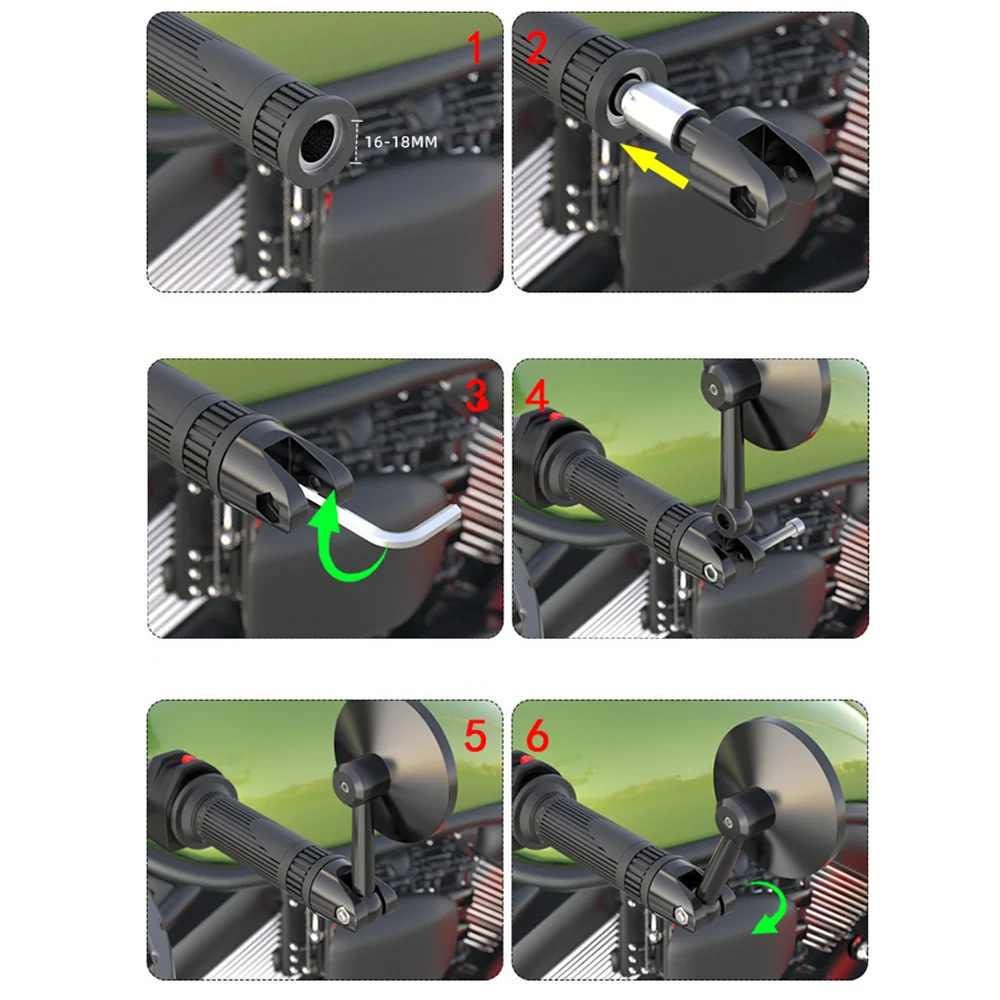 1
16-18MM
2
3
4
5
6