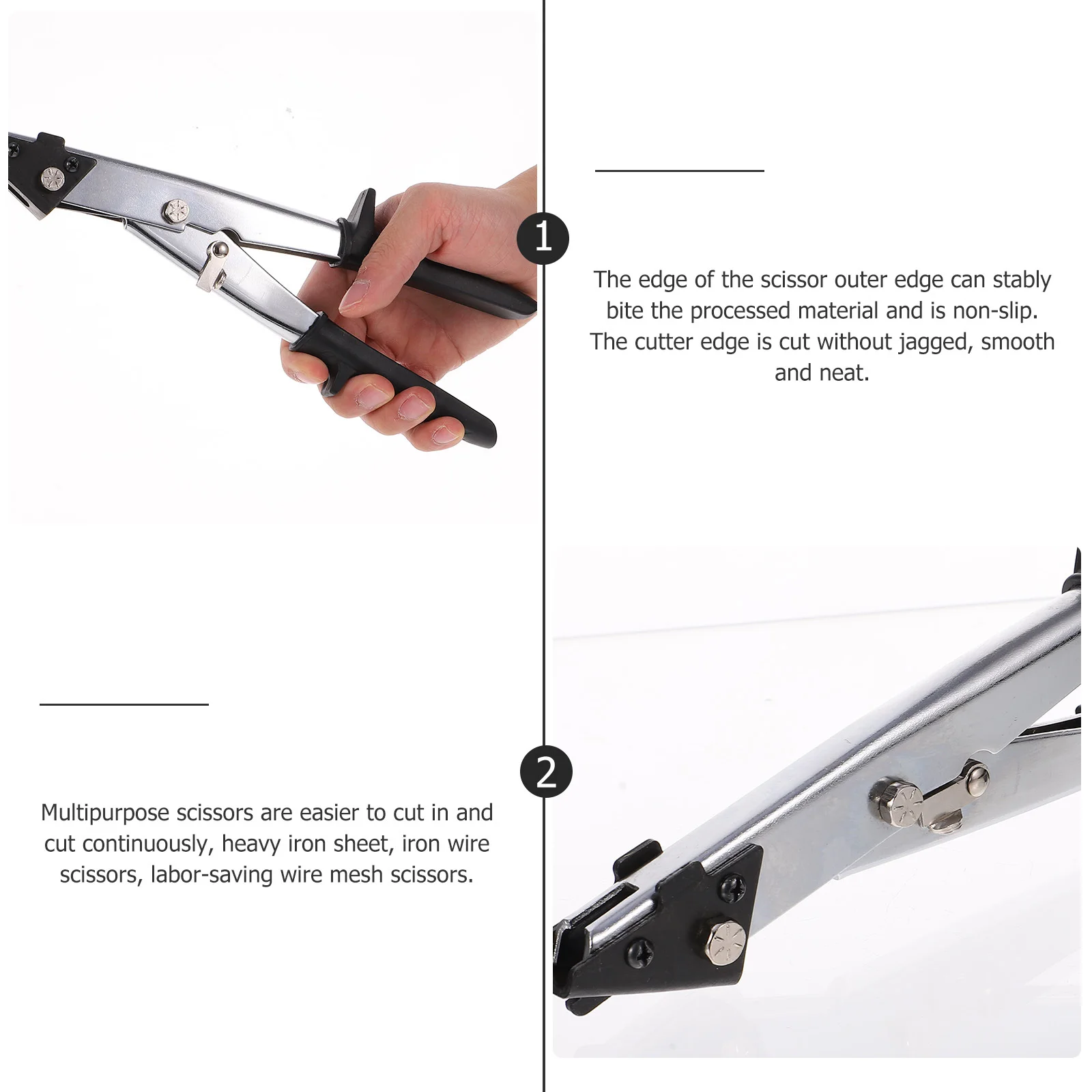 1

The edge of the scissor outer edge can stably bite the processed material and is non-slip. The cutter edge is cut without jagged, smooth and neat.

2

Multipurpose scissors are easier to cut in and cut continuously, heavy iron sheet, iron wire scissors, labor-saving wire mesh scissors.