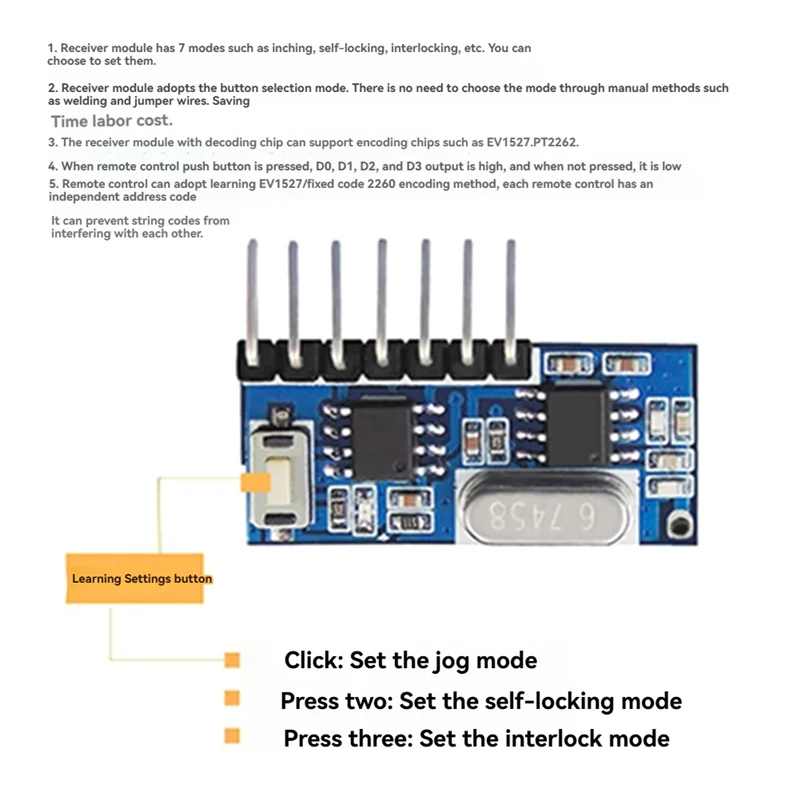 1. Receiver module has 7 modes such as inching, self-locking, interlocking, etc. You can choose to set them.

2. Receiver module adopts the button selection mode. There is no need to choose the mode through manual methods such as welding and jumper wires. Saving

Time labor cost.

3. The receiver module with decoding chip can support encoding chips such as EV1527.PT2262.

4. When remote control push button is pressed, D0, D1, D2, and D3 output is high, and when not pressed, it is low

5. Remote control can adopt learning EV1527/fixed code 2260 encoding method, each remote control has an independent address code

It can prevent string codes from interfering with each other.

6 7458

Learning Settings button

Click: Set the jog mode

Press two: Set the self-locking mode

Press three: Set the interlock mode