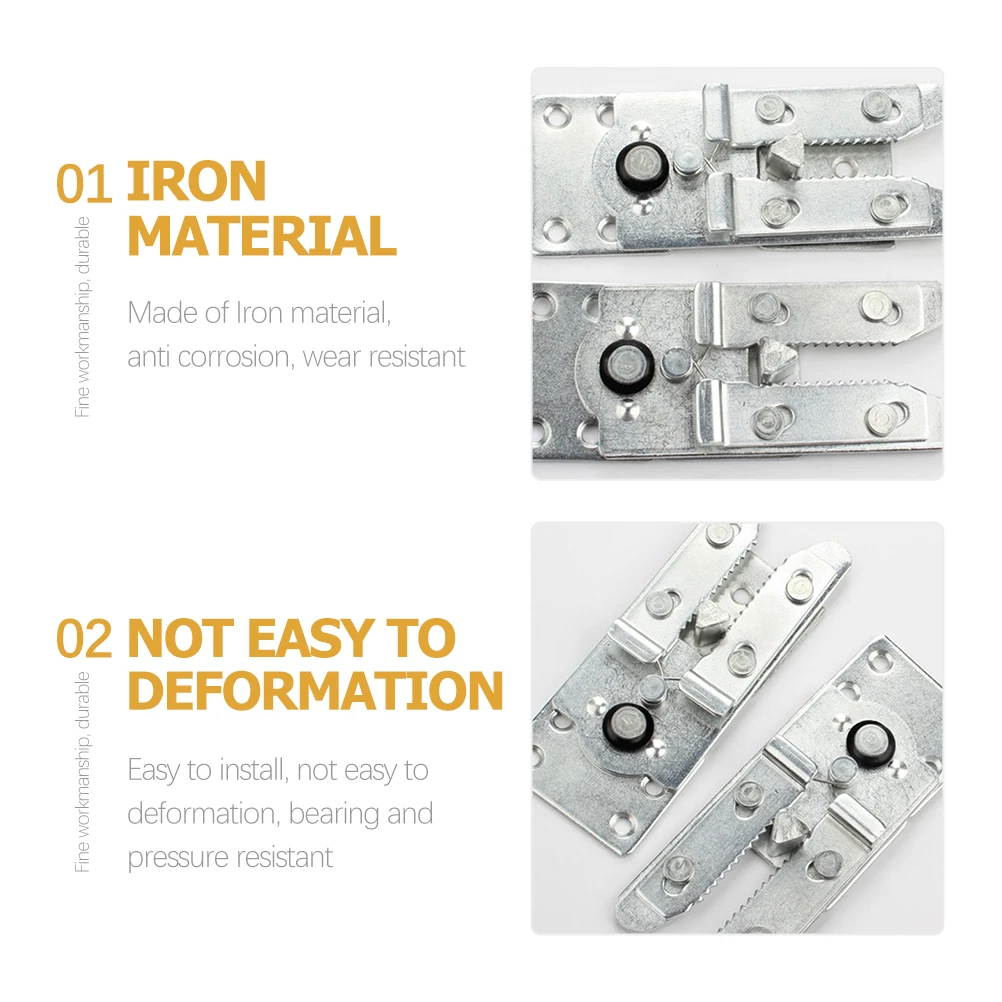 01 IRON MATERIAL

Fine workmanship, durable

Made of Iron material, anti corrosion, wear resistant

02 NOT EASY TO DEFORMATION

Fine workmanship, durable

Easy to install, not easy to deformation, bearing and pressure resistant