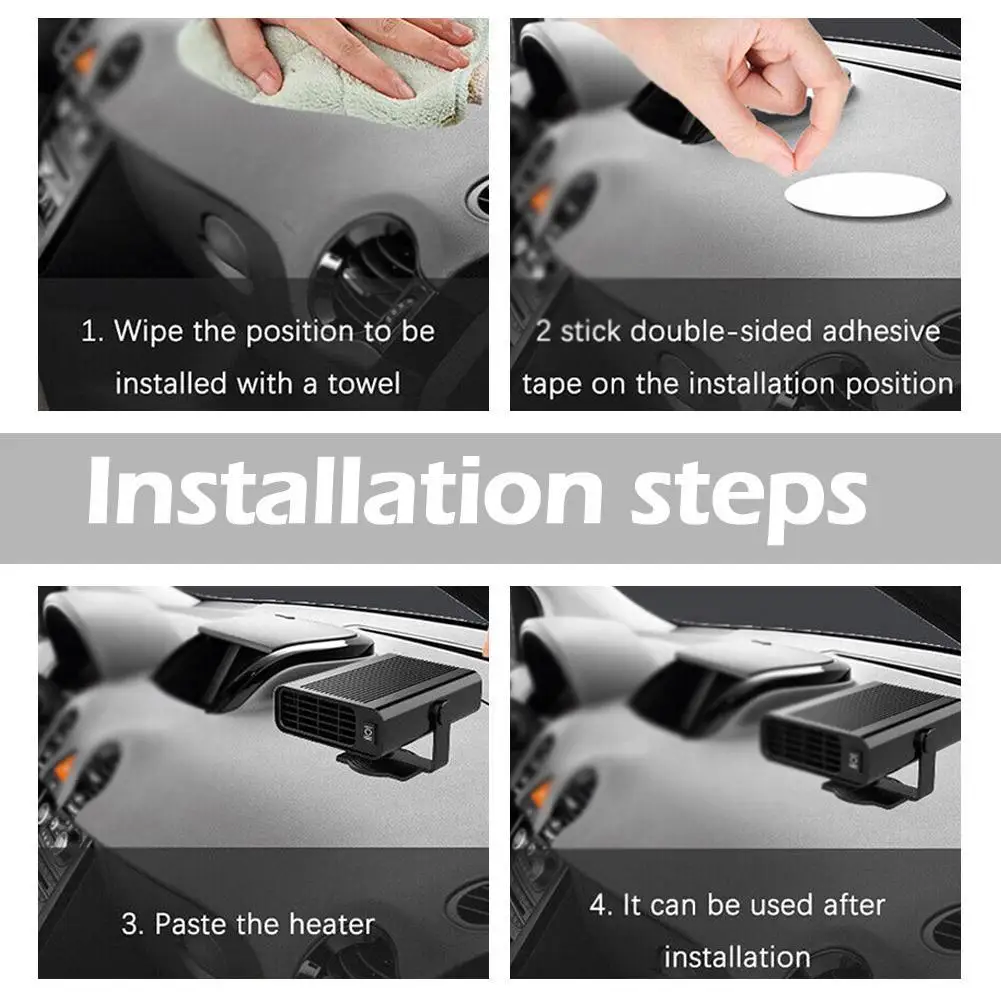 1. Wipe the position to be installed with a towel

2 stick double-sided adhesive tape on the installation position

Installation steps

3. Paste the heater

4. It can be used after installation