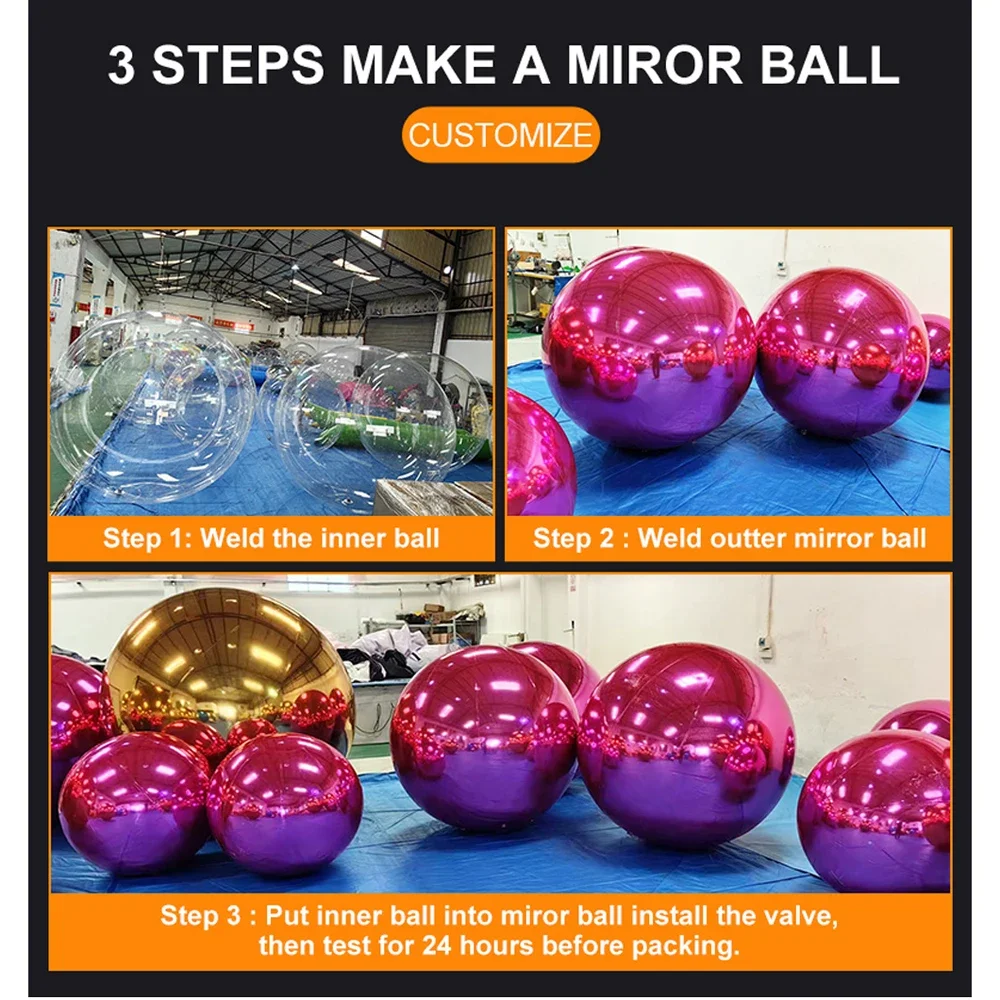 3 STEPS MAKE A MIROR BALL

CUSTOMIZE

Step 1: Weld the inner ball

Step 2 : Weld outter mirror ball

Step 3 : Put inner ball into miror ball install the valve, then test for 24 hours before packing.