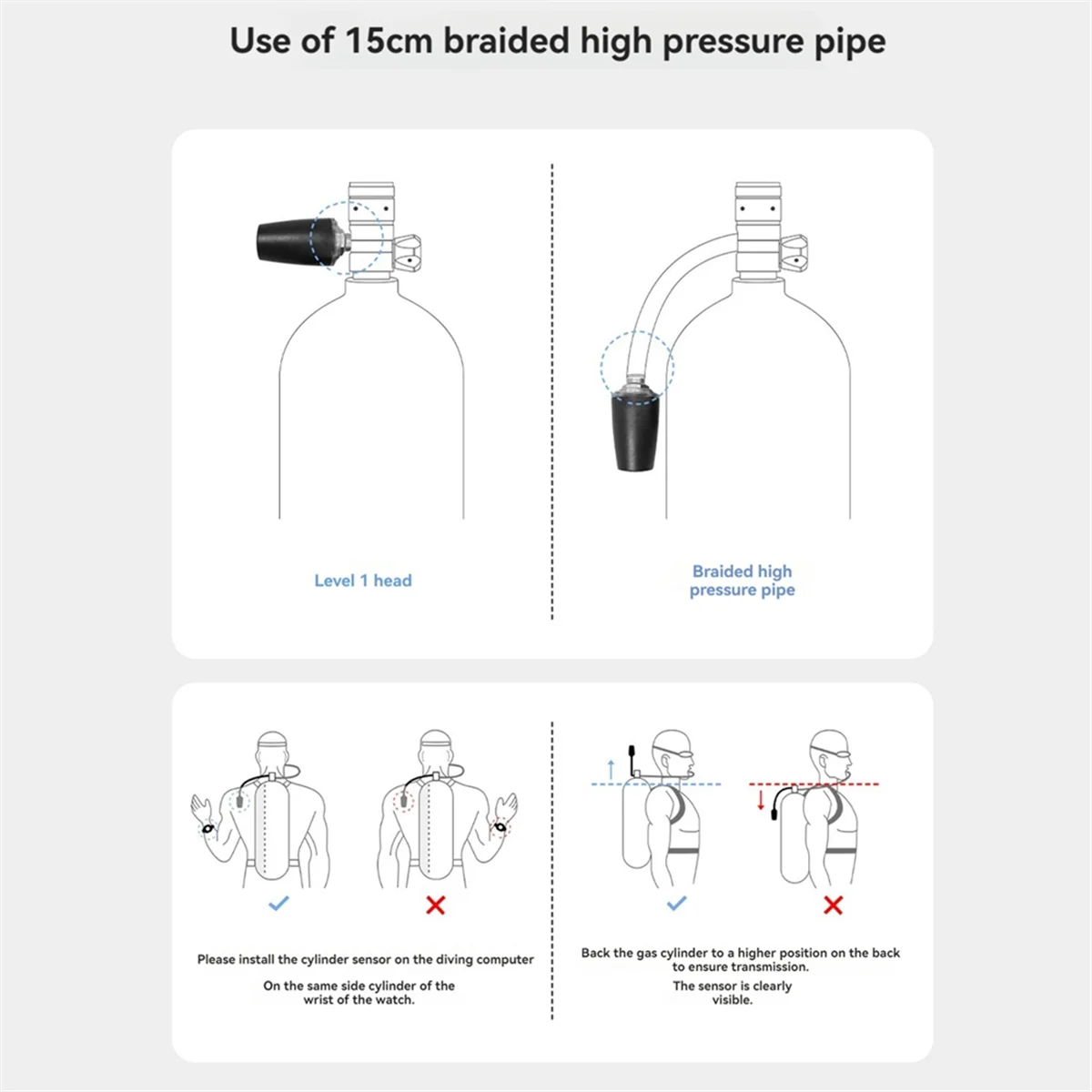 Use of 15cm braided high pressure pipe

Level 1 head

Braided high pressure pipe

Please install the cylinder sensor on the diving computer

On the same side cylinder of the wrist of the watch.

Back the gas cylinder to a higher position on the back to ensure transmission.

The sensor is clearly visible.