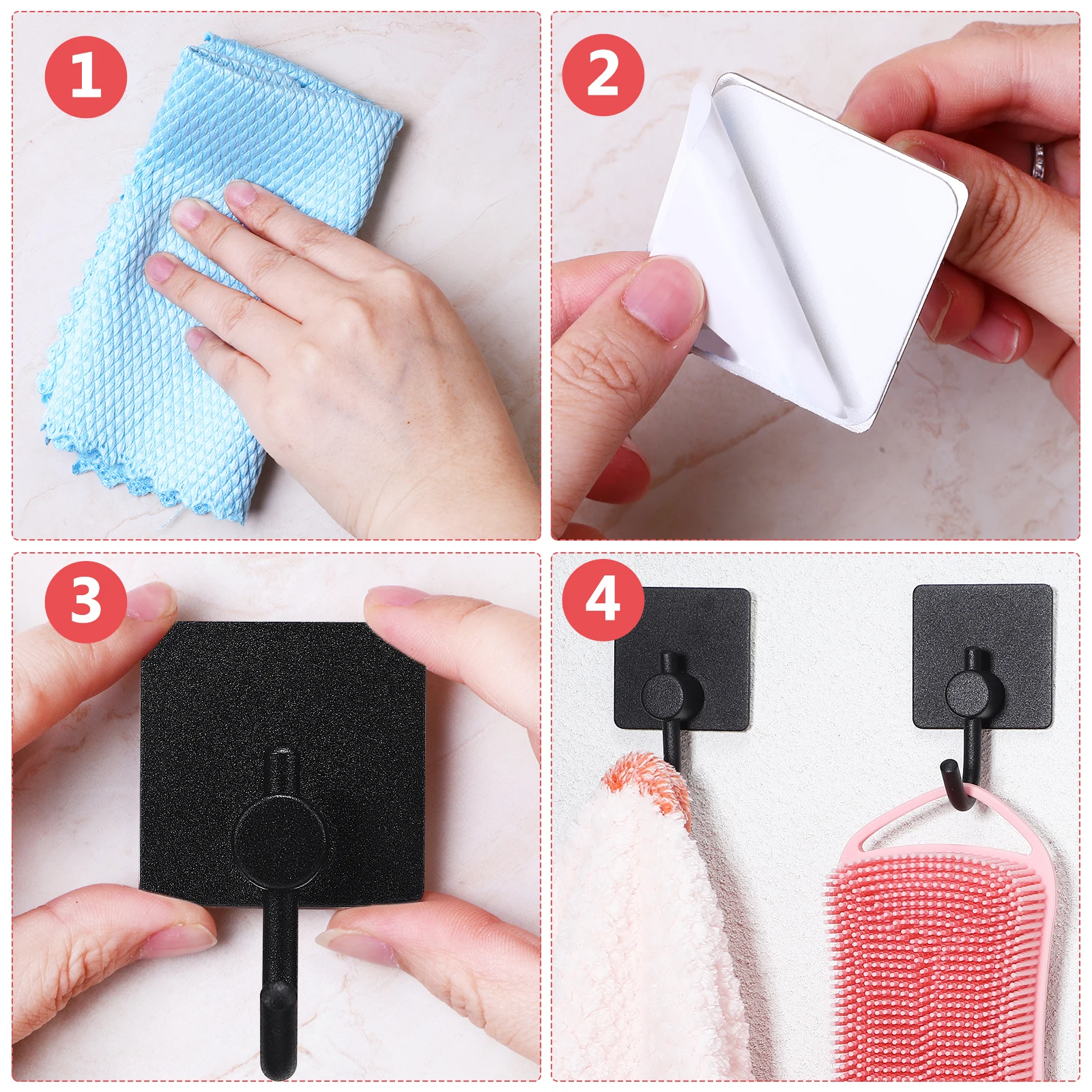 1

2

3

4