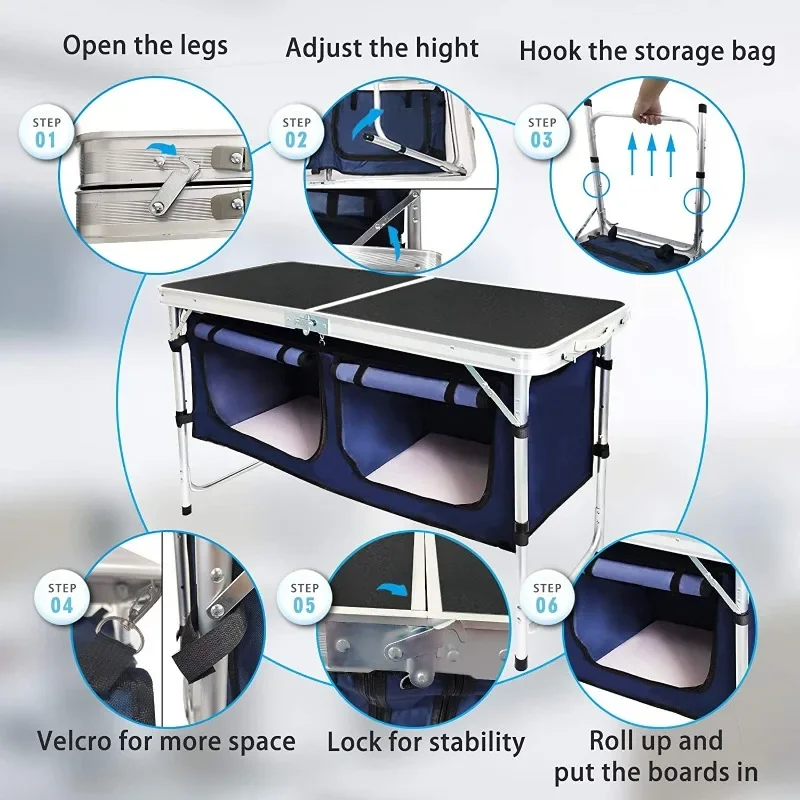 Open the legs
STEP 01

Adjust the hight
STEP 02

Hook the storage bag
STEP 03

STEP 04
Velcro for more space

STEP 05
Lock for stability

STEP 06
Roll up and put the boards in