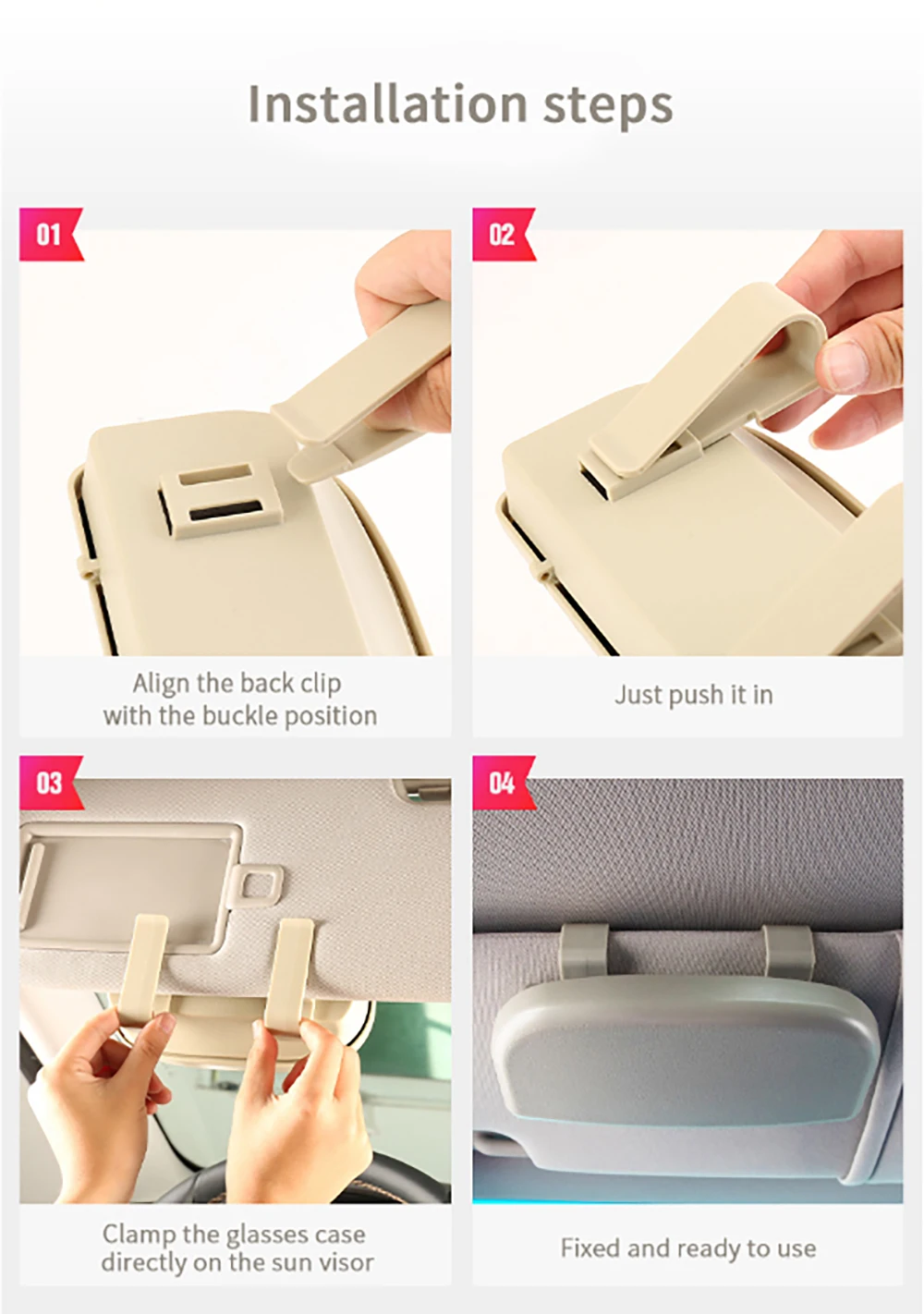 Installation steps

01

Align the back clip with the buckle position

02

Just push it in

03

Clamp the glasses case directly on the sun visor

04

Fixed and ready to use