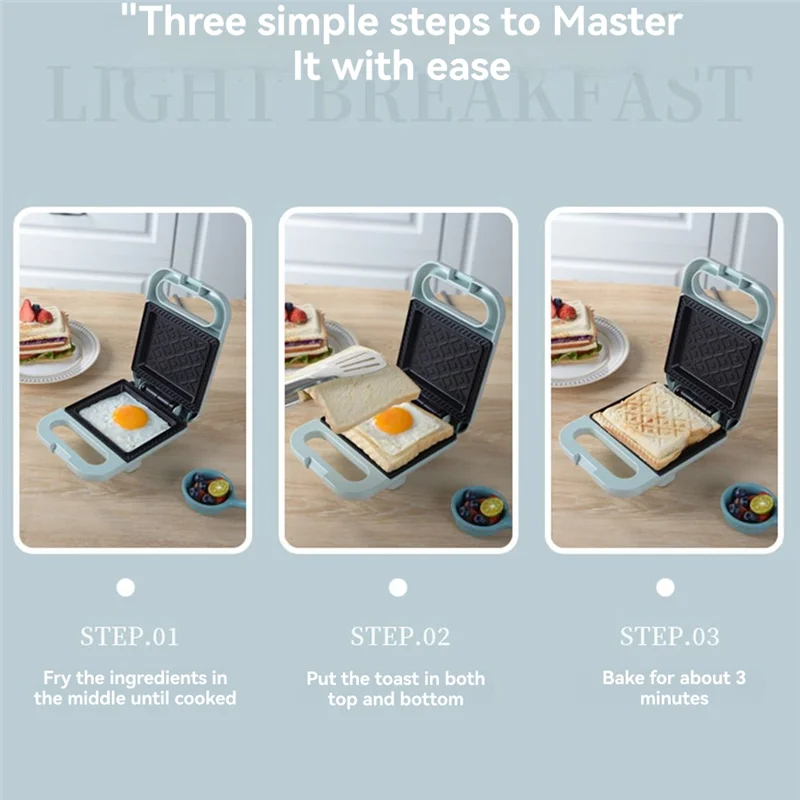 "Three simple steps to Master It with ease

LIGHT BREAKFAST

STEP.01

Fry the ingredients in the middle until cooked

STEP.02

Put the toast in both top and bottom

STEP.03

Bake for about 3 minutes