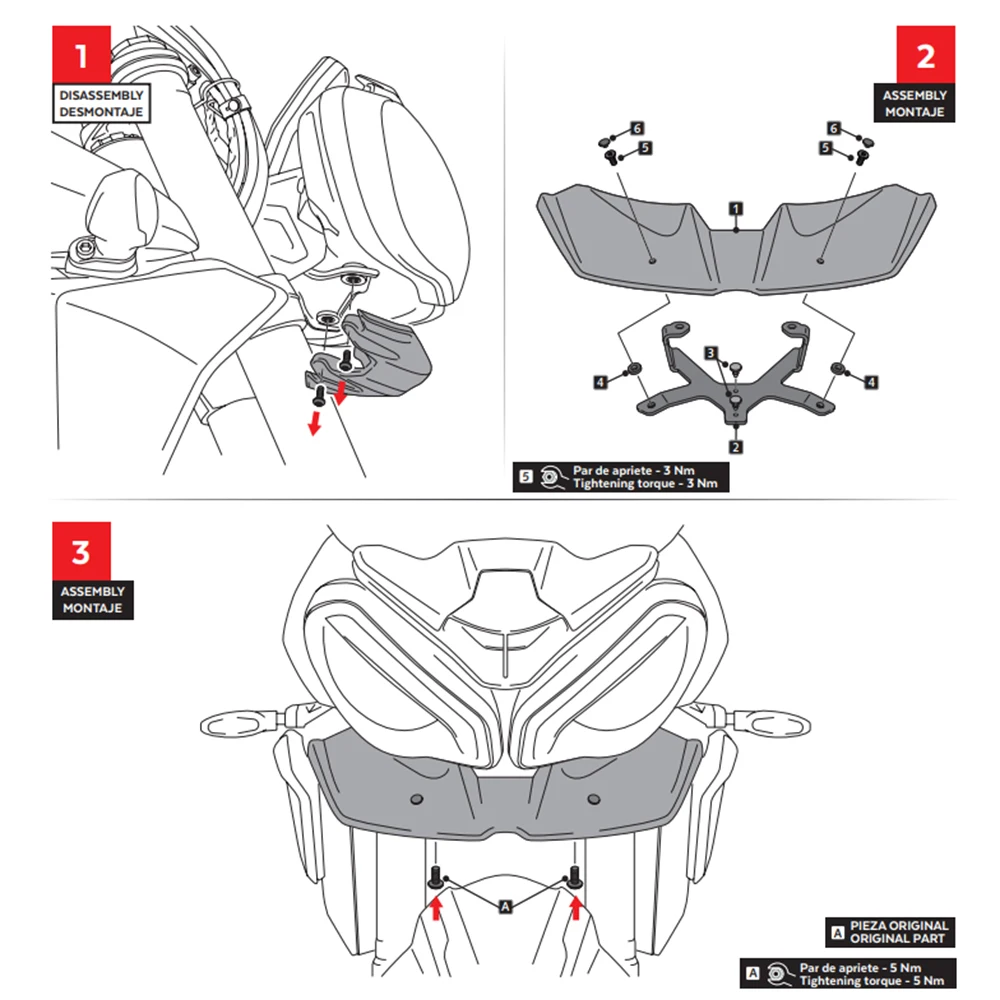 1
DISASSEMBLY
DESMONTAJE

2
ASSEMBLY
MONTAJE

6
5
6
5
1
3
4
4
2

5 Par de apriete - 3 Nm
Tightening torque - 3 Nm

3
ASSEMBLY
MONTAJE

A

A PIEZA ORIGINAL
ORIGINAL PART

A Par de apriete - 5 Nm
Tightening torque - 5 Nm